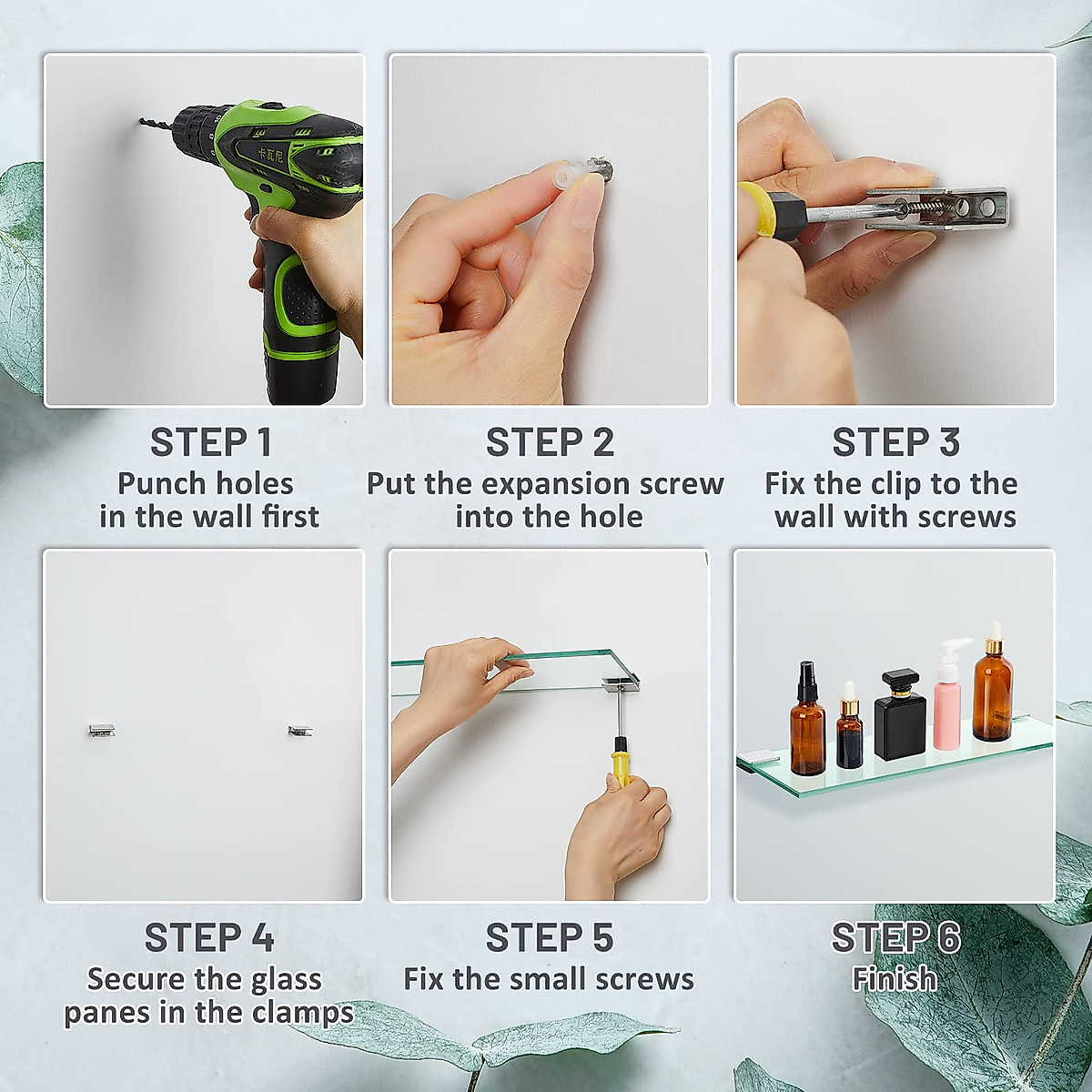 卡瓦尼

STEP 1
Punch holes in the wall first

STEP 2
Put the expansion screw into the hole

STEP 3
Fix the clip to the wall with screws

STEP 4
Secure the glass panes in the clamps

STEP 5
Fix the small screws

STEP 6
Finish