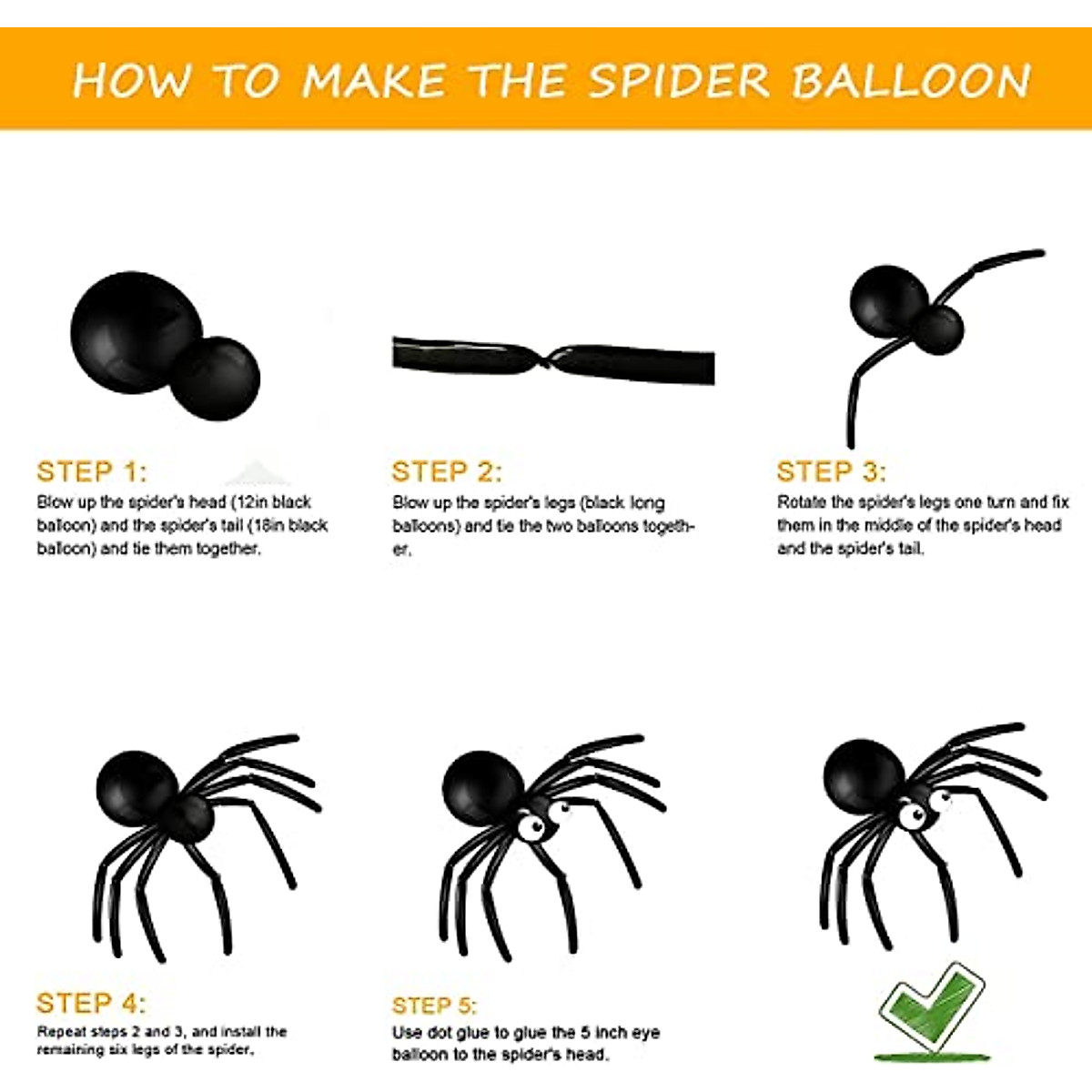 HOW TO MAKE THE SPIDER BALLOON

STEP 1:
Blow up the spider's head (12in black balloon) and the spider's tail (18in black balloon) and tie them together.

STEP 2:
Blow up the spider's legs (black long balloons) and tie the two balloons together.

STEP 3:
Rotate the spider's legs one turn and fix them in the middle of the spider's head and the spider's tail.

STEP 4:
Repeat steps 2 and 3, and install the remaining six legs of the spider.

STEP 5:
Use dot glue to glue the 5 inch eye balloon to the spider's head.