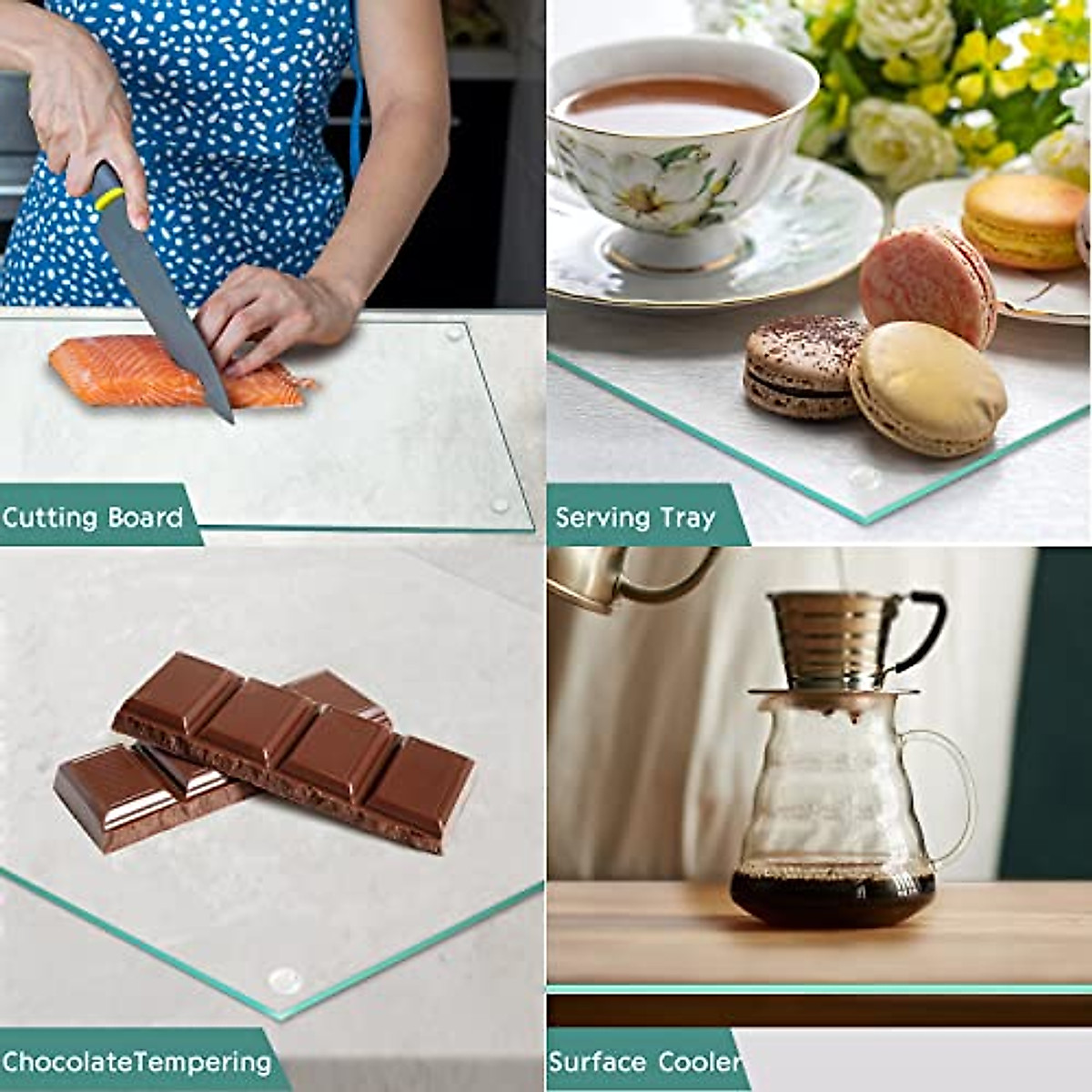 Cutting Board

Serving Tray

ChocolateTempering

Surface Cooler