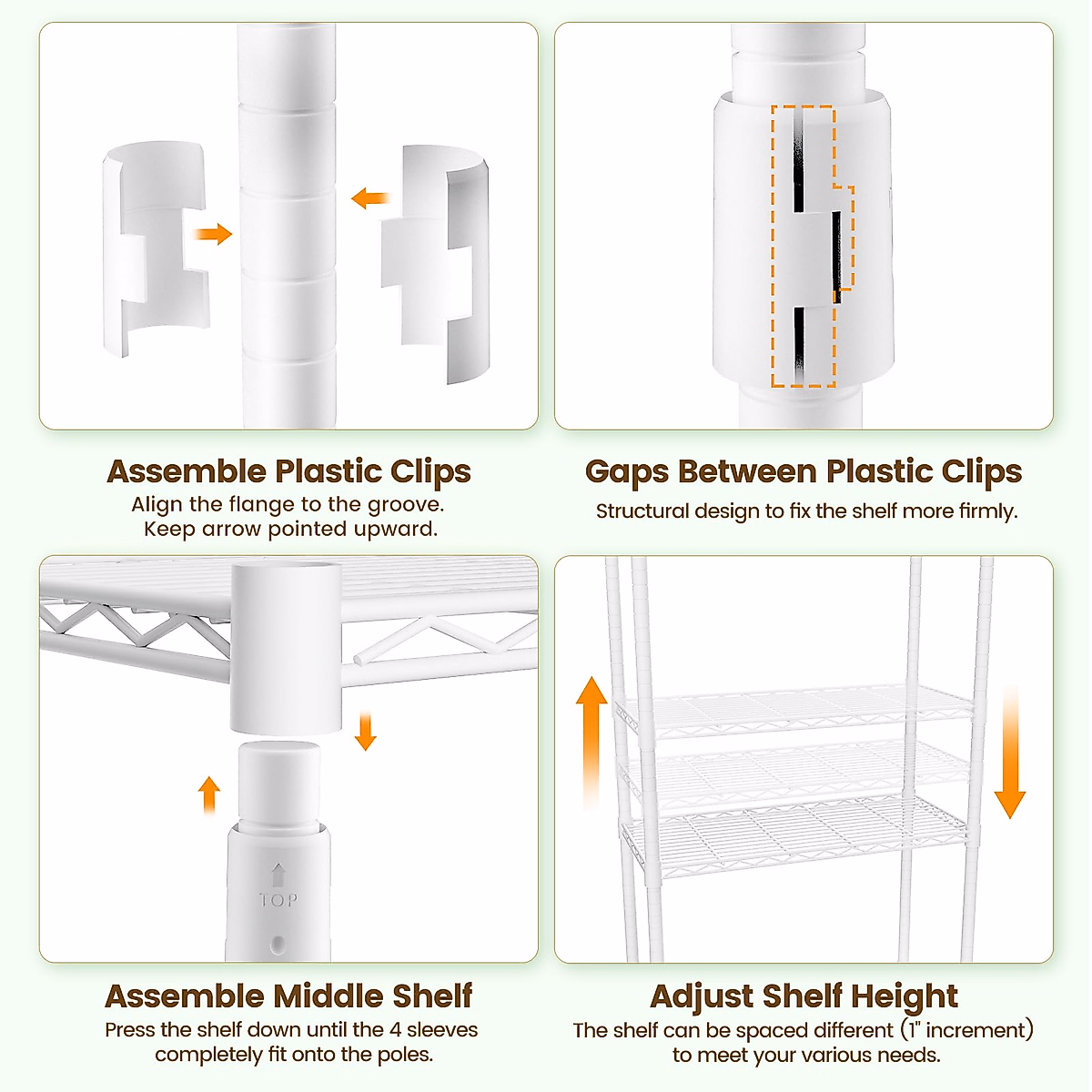 Assemble Plastic Clips
Align the flange to the groove. Keep arrow pointed upward.

Gaps Between Plastic Clips
Structural design to fix the shelf more firmly.

TOP

Assemble Middle Shelf
Press the shelf down until the 4 sleeves completely fit onto the poles.

Adjust Shelf Height
The shelf can be spaced different (1" increment) to meet your various needs.