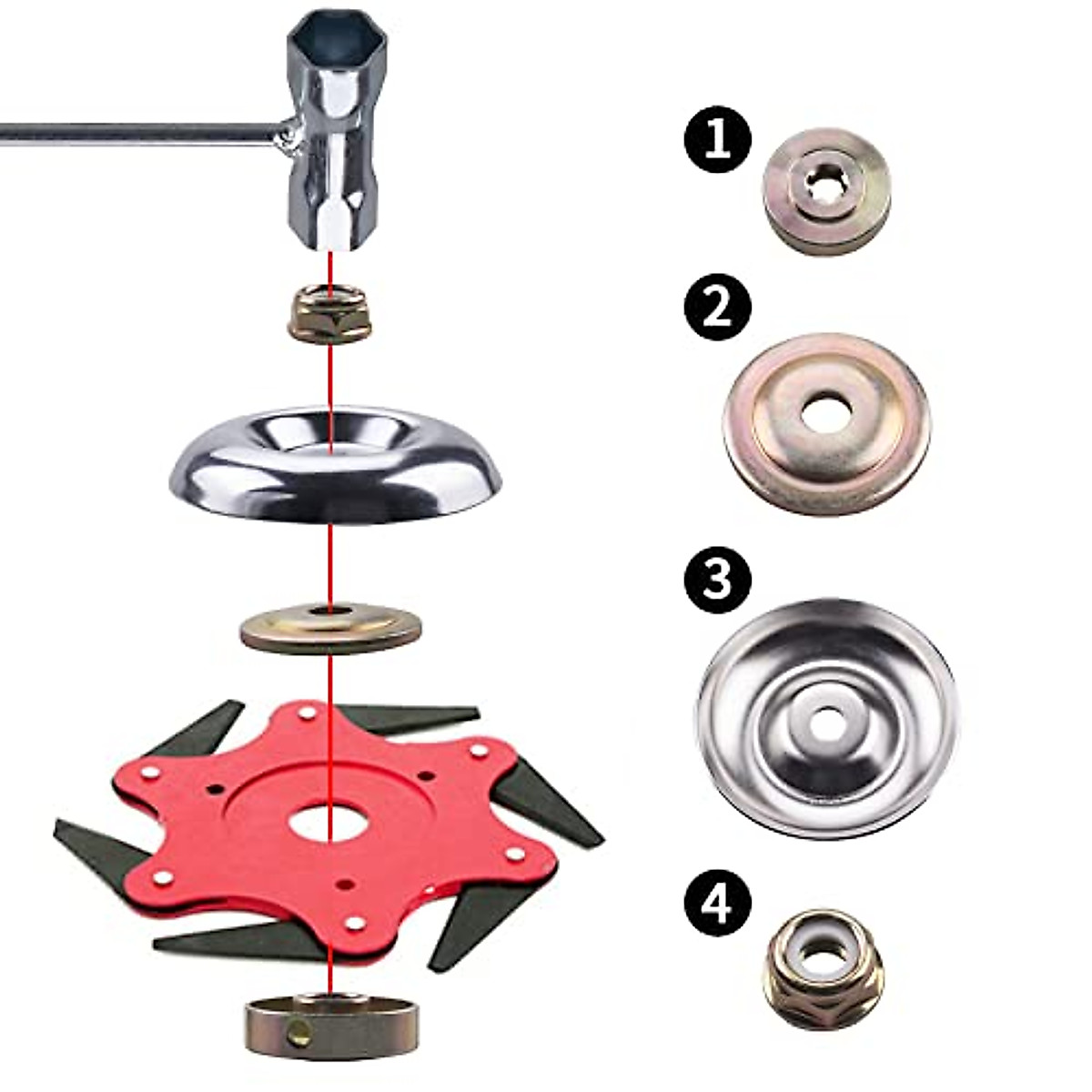 1
2
3
4