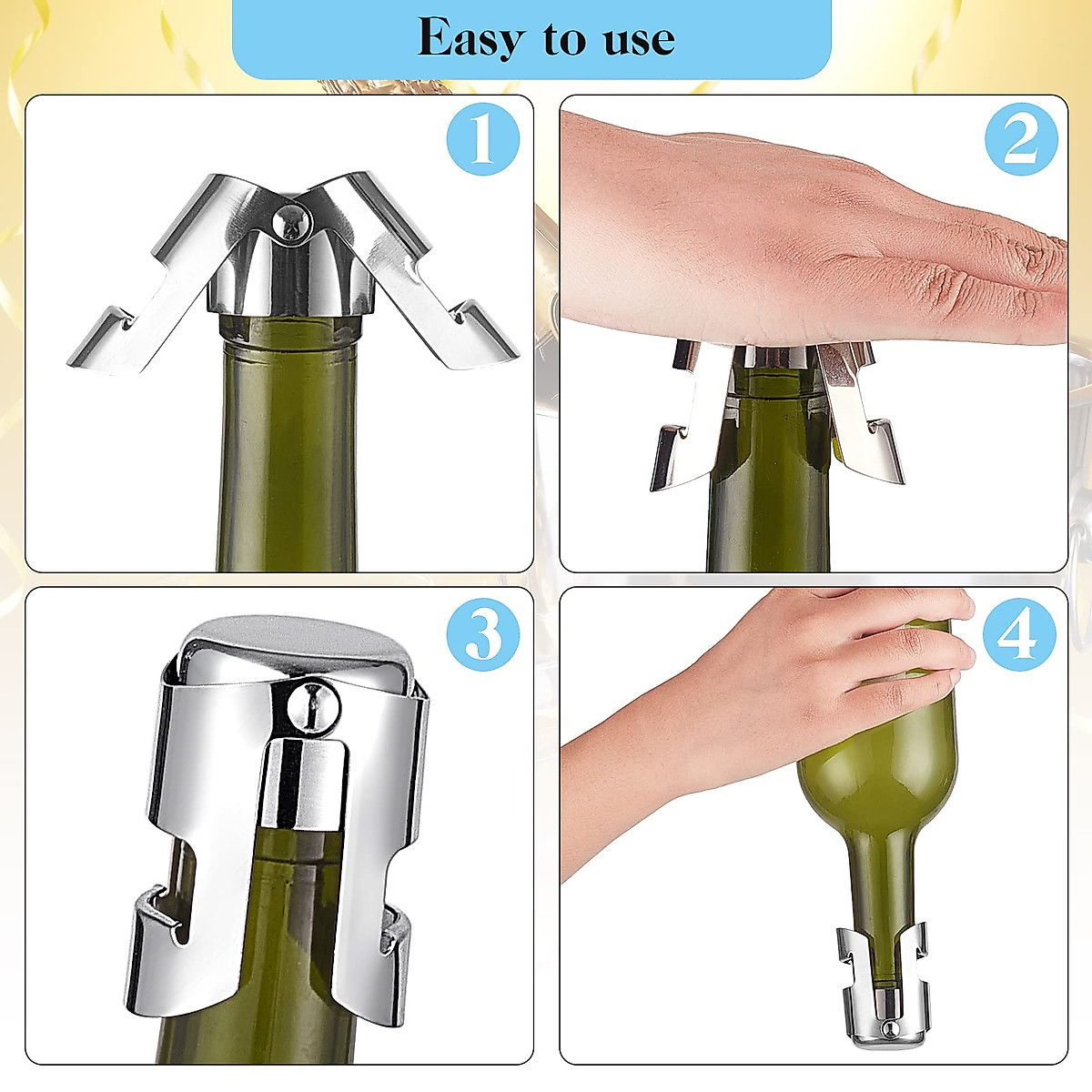 Easy to use

1

2

3

4