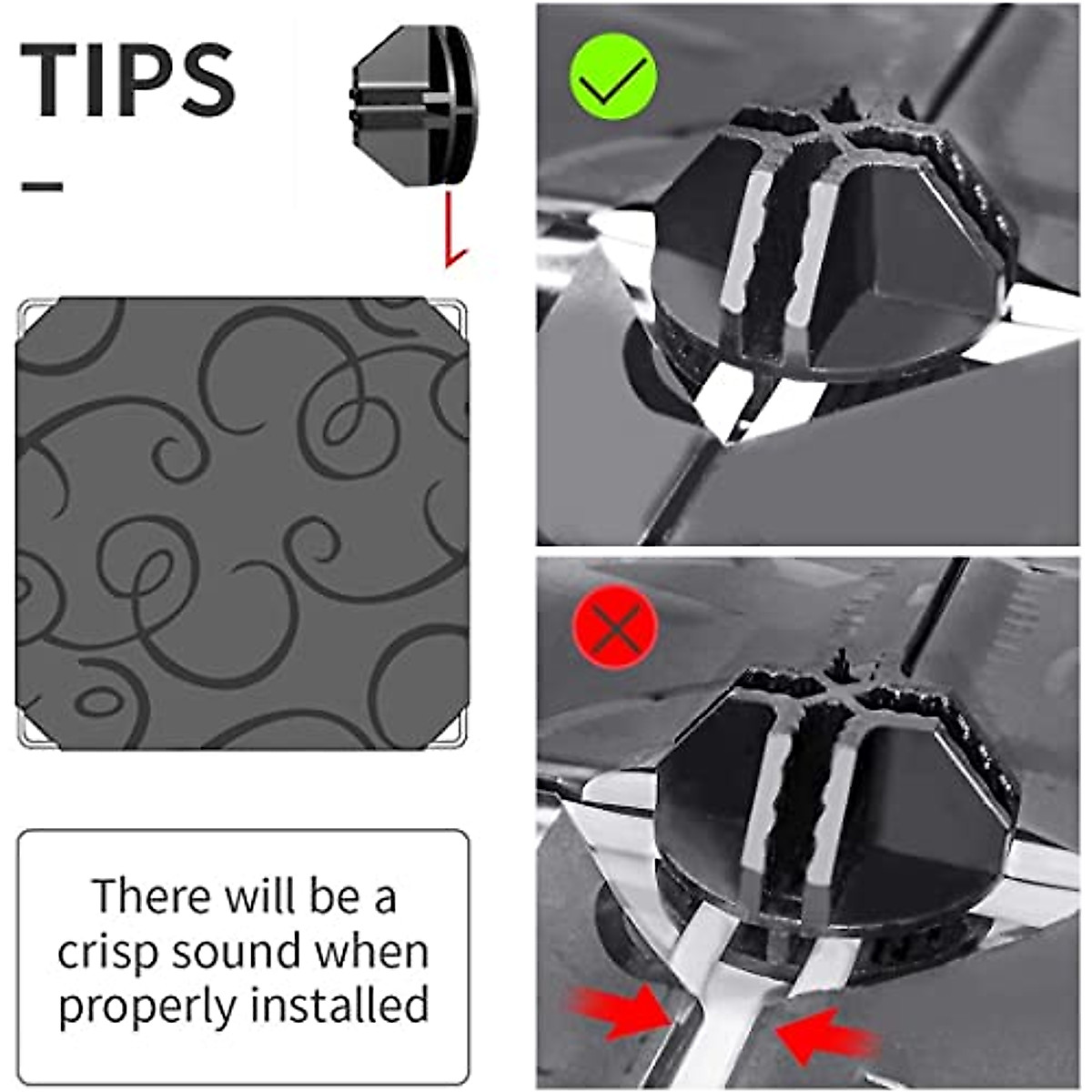 TIPS

There will be a crisp sound when properly installed