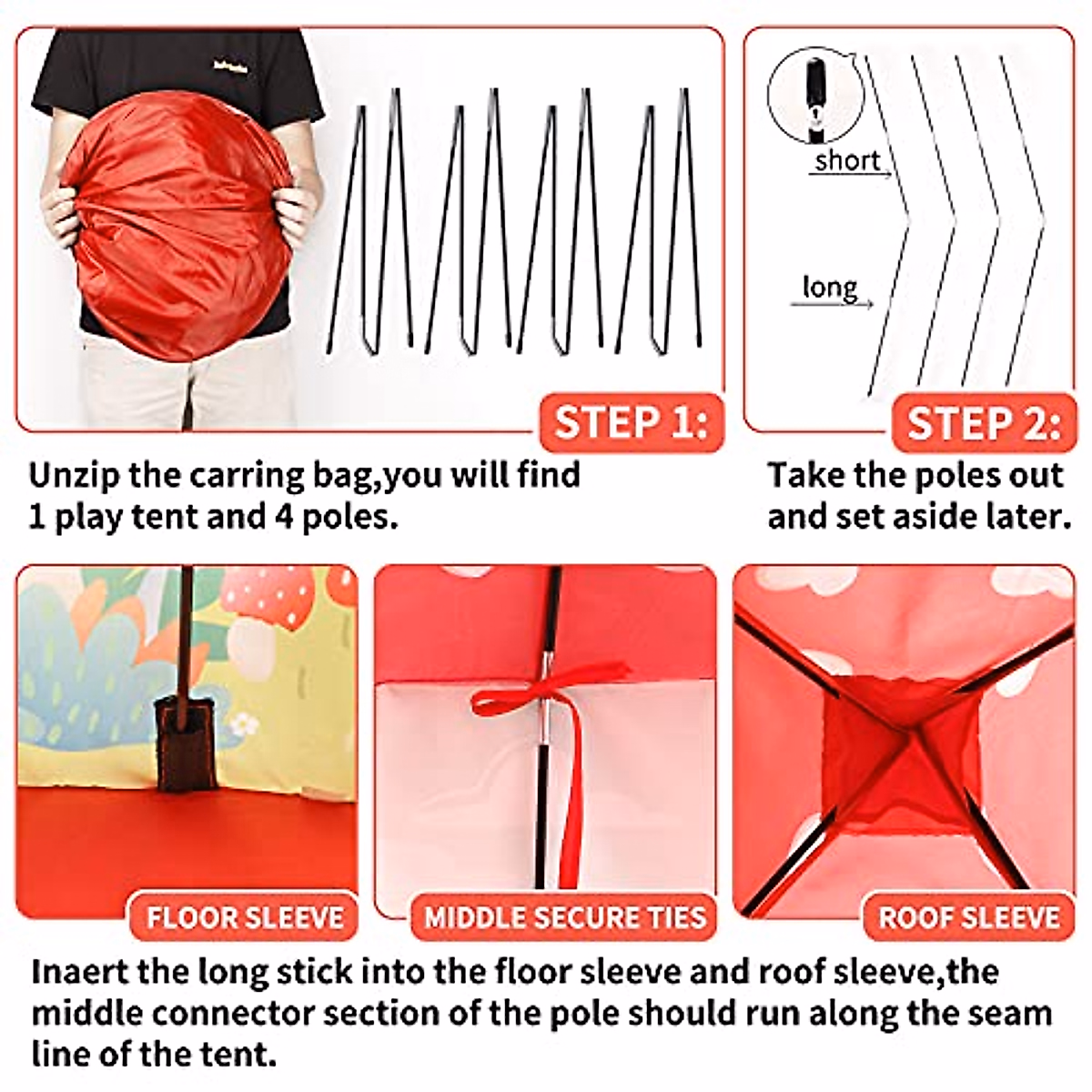 STEP 1:

Unzip the carring bag,you will find 1 play tent and 4 poles.

short

long

STEP 2:

Take the poles out and set aside later.

FLOOR SLEEVE

MIDDLE SECURE TIES

ROOF SLEEVE

Inaert the long stick into the floor sleeve and roof sleeve,the middle connector section of the pole should run along the seam line of the tent.