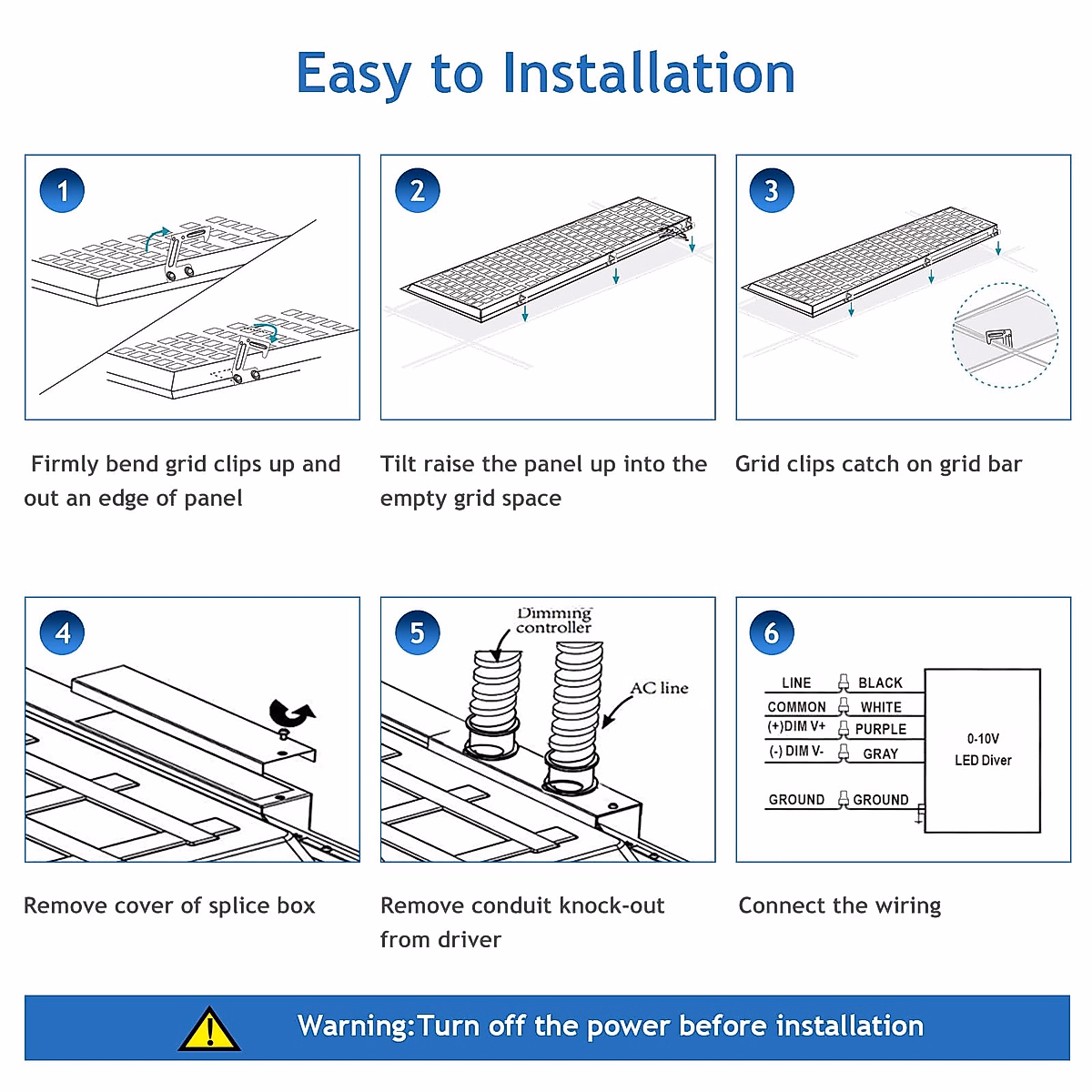 Easy to Installation

1

Firmly bend grid clips up and out an edge of panel

2

Tilt raise the panel up into the empty grid space

3

Grid clips catch on grid bar

4

Remove cover of splice box

5

Dimming controller

AC line

Remove conduit knock-out from driver

6

LINE BLACK
COMMON WHITE
(+)DIM V+ PURPLE
(-) DIM V- GRAY
GROUND GROUND

0-10V
LED Diver

Connect the wiring

Warning:Turn off the power before installation