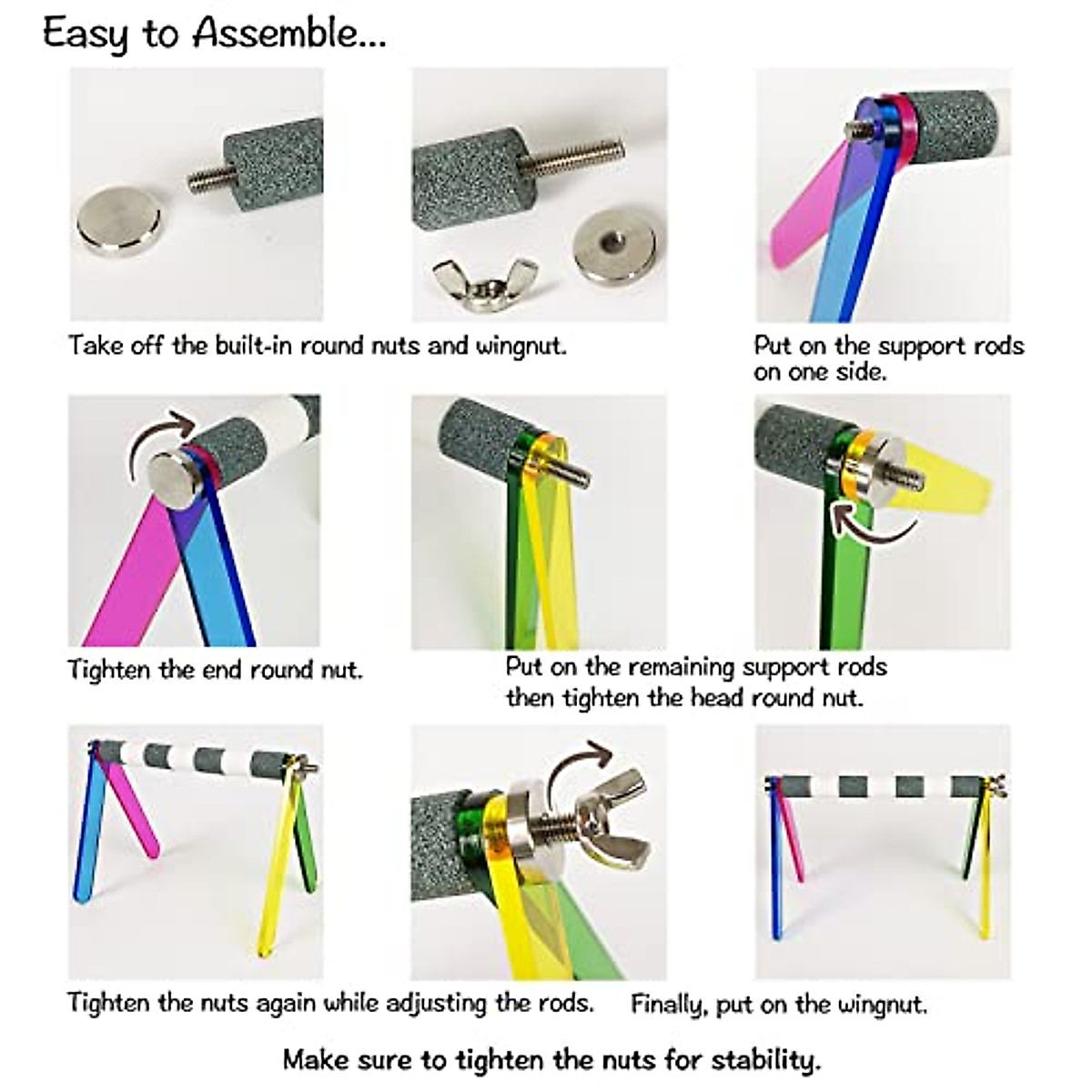 Easy to Assemble...

Take off the built-in round nuts and wingnut.

Put on the support rods on one side.

Tighten the end round nut.

Put on the remaining support rods then tighten the head round nut.

Tighten the nuts again while adjusting the rods.

Finally, put on the wingnut.

Make sure to tighten the nuts for stability.