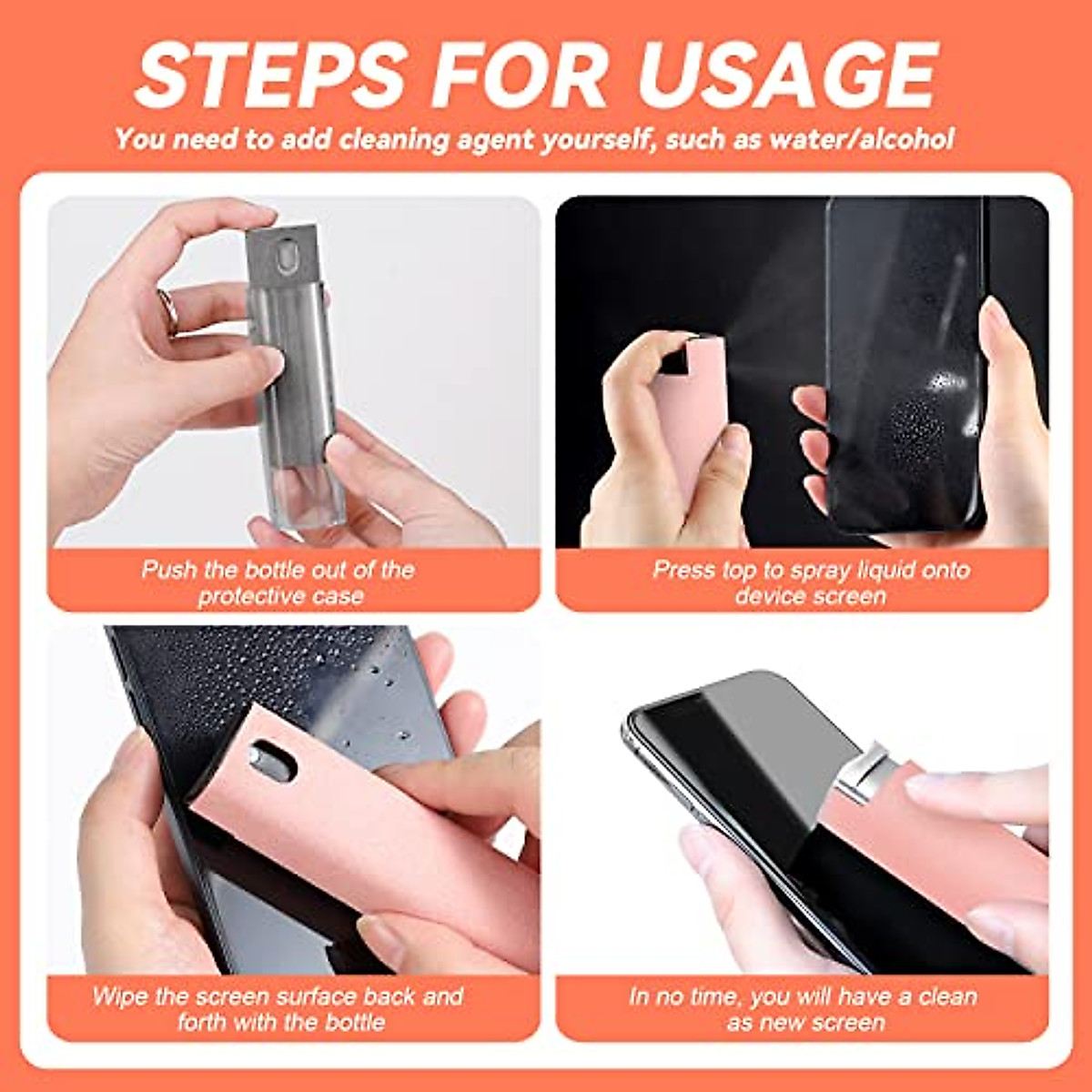 STEPS FOR USAGE

You need to add cleaning agent yourself, such as water/alcohol

Push the bottle out of the protective case

Press top to spray liquid onto device screen

Wipe the screen surface back and forth with the bottle

In no time, you will have a clean as new screen