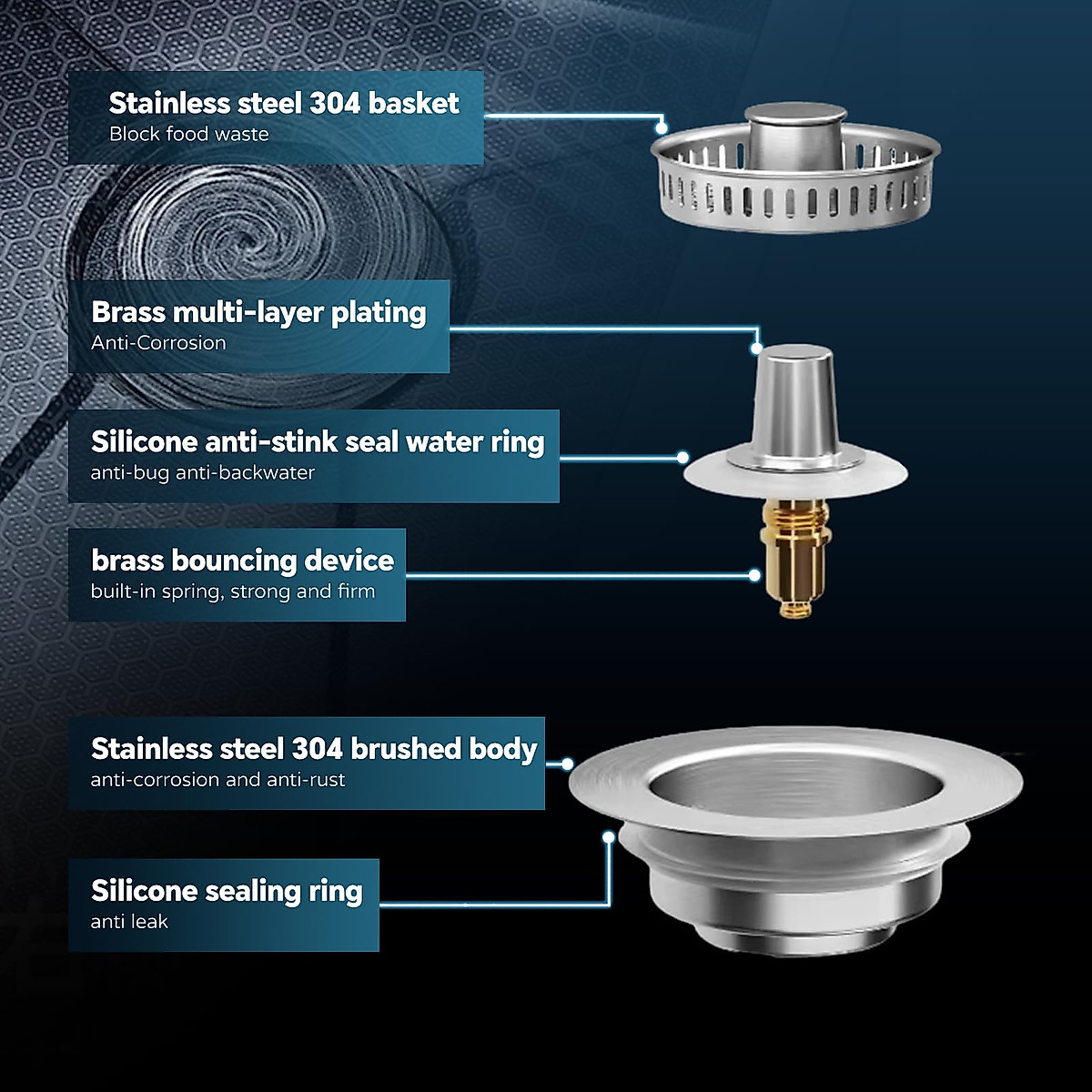 Stainless steel 304 basket
Block food waste

Brass multi-layer plating
Anti-Corrosion

Silicone anti-stink seal water ring
anti-bug anti-backwater

brass bouncing device
built-in spring, strong and firm

Stainless steel 304 brushed body
anti-corrosion and anti-rust

Silicone sealing ring
anti leak