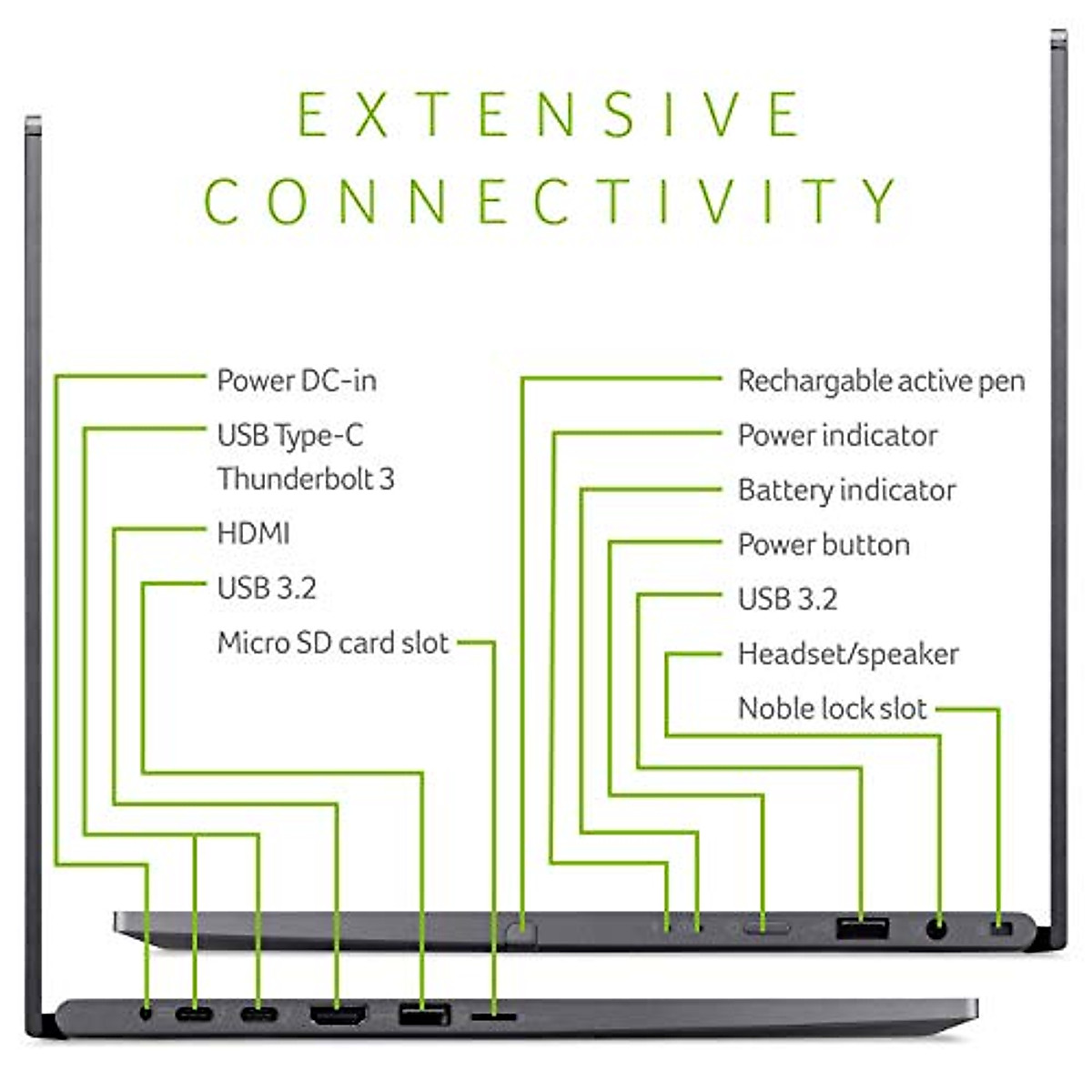 EXTENSIVE
CONNECTIVITY

Power DC-in
USB Type-C
Thunderbolt 3
HDMI
USB 3.2
Micro SD card slot

Rechargable active pen
Power indicator
Battery indicator
Power button
USB 3.2
Headset/speaker
Noble lock slot