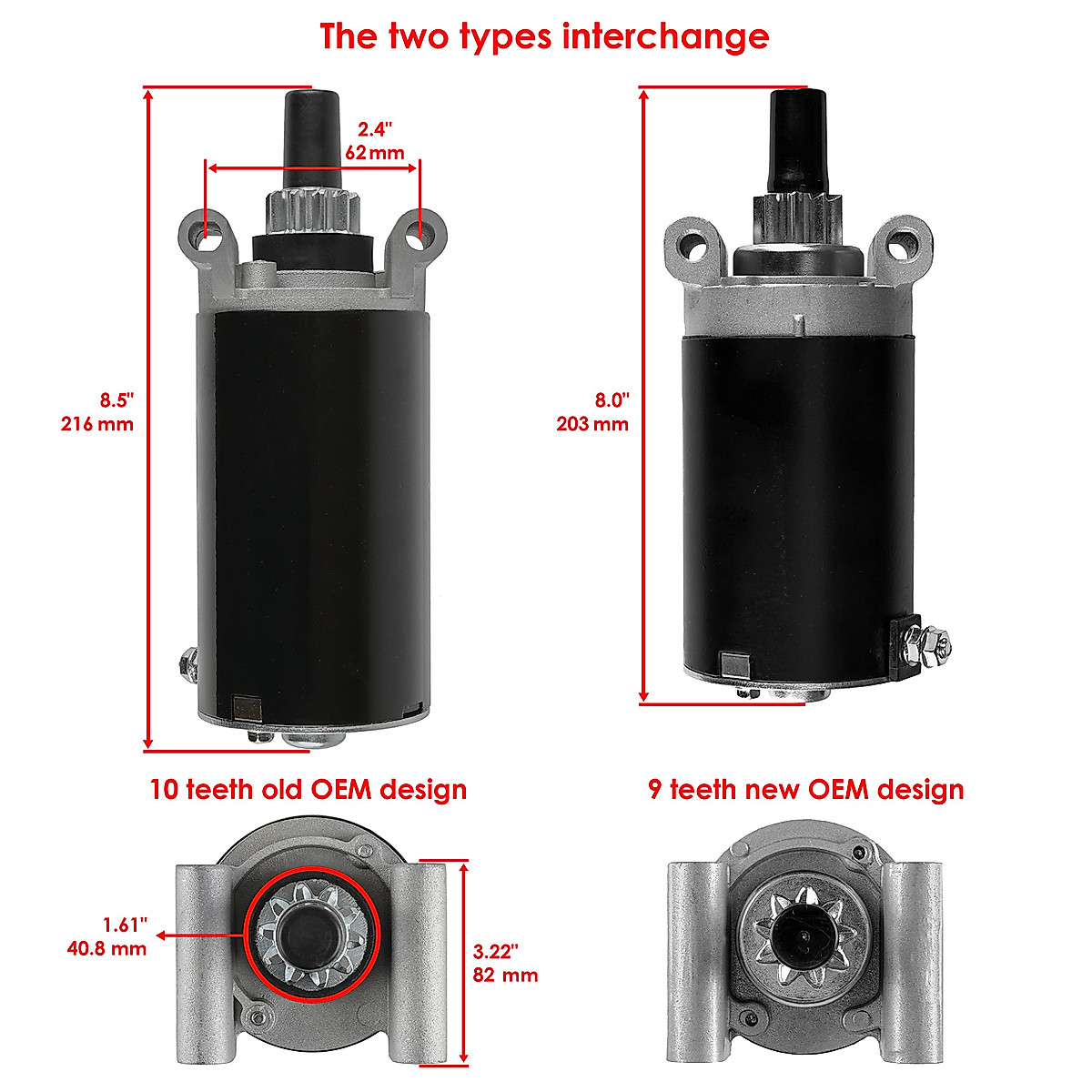 The two types interchange

2.4"
62 mm

8.5"
216 mm

8.0"
203 mm

10 teeth old OEM design

9 teeth new OEM design

1.61"
40.8 mm

3.22"
82 mm