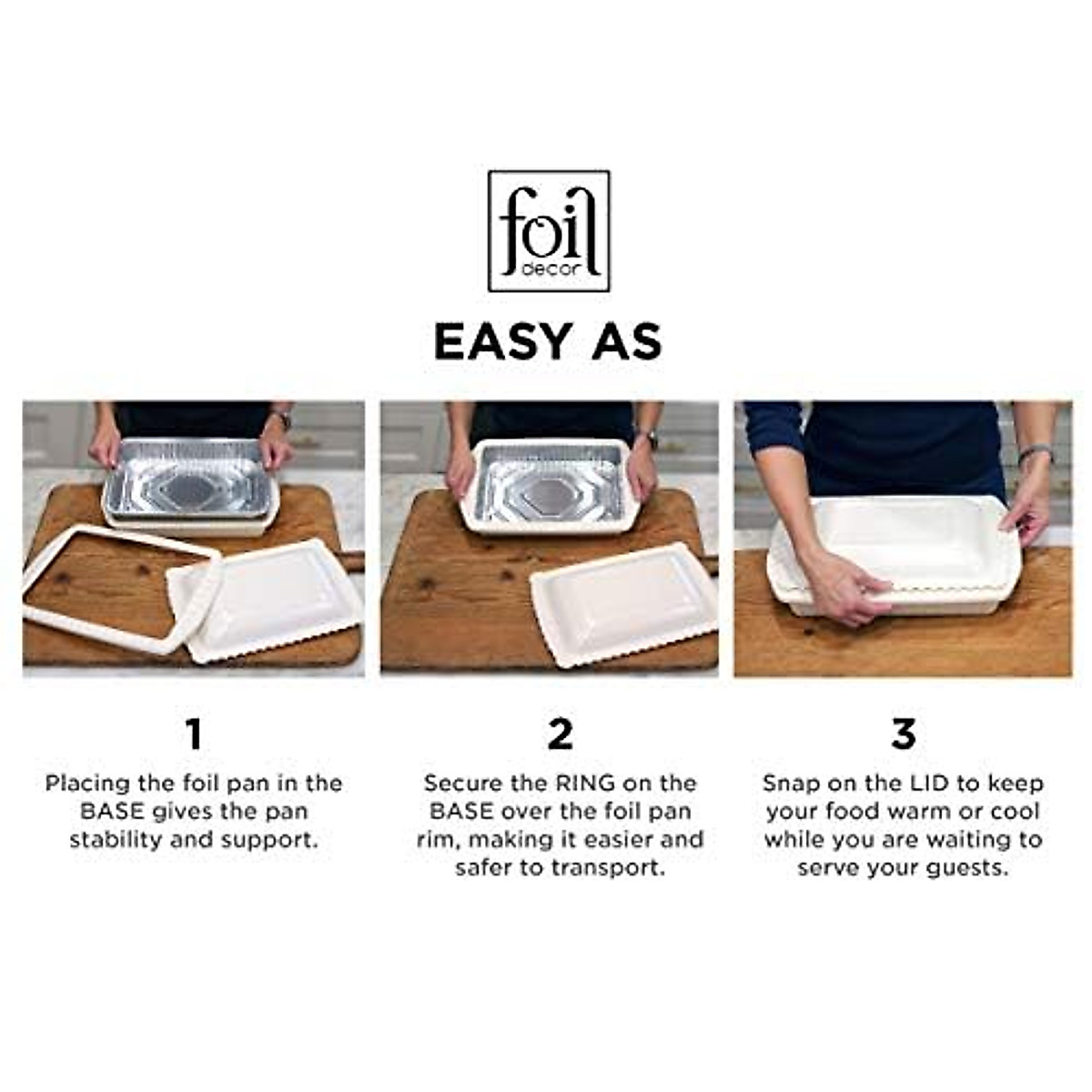 foil
decor

EASY AS

1

Placing the foil pan in the BASE gives the pan stability and support.

2

Secure the RING on the BASE over the foil pan rim, making it easier and safer to transport.

3

Snap on the LID to keep your food warm or cool while you are waiting to serve your guests.