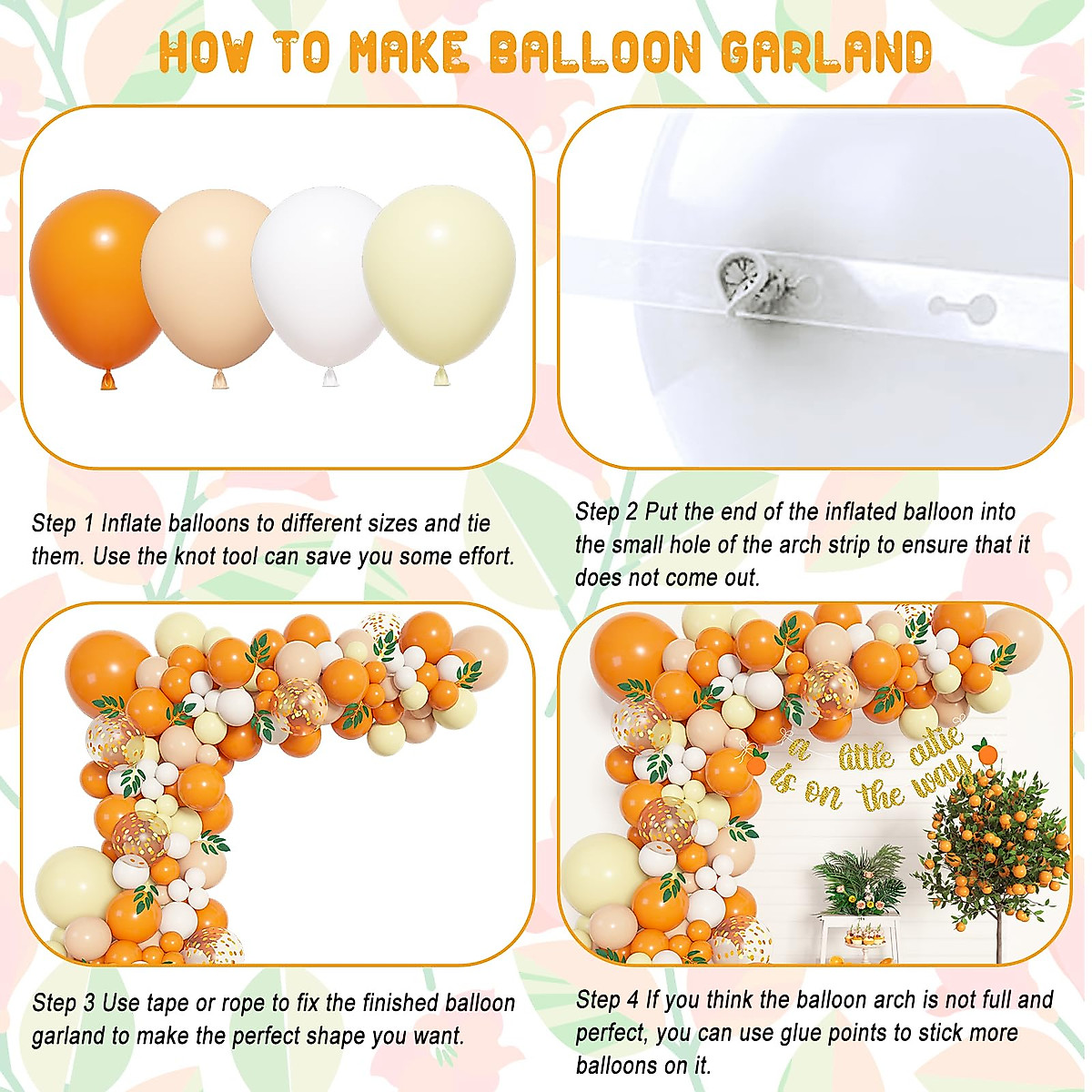 HOW TO MAKE BALLOON GARLAND

Step 1 Inflate balloons to different sizes and tie them. Use the knot tool can save you some effort.

Step 2 Put the end of the inflated balloon into the small hole of the arch strip to ensure that it does not come out.

a little cutie is on the way

Step 3 Use tape or rope to fix the finished balloon garland to make the perfect shape you want.

Step 4 If you think the balloon arch is not full and perfect, you can use glue points to stick more balloons on it.