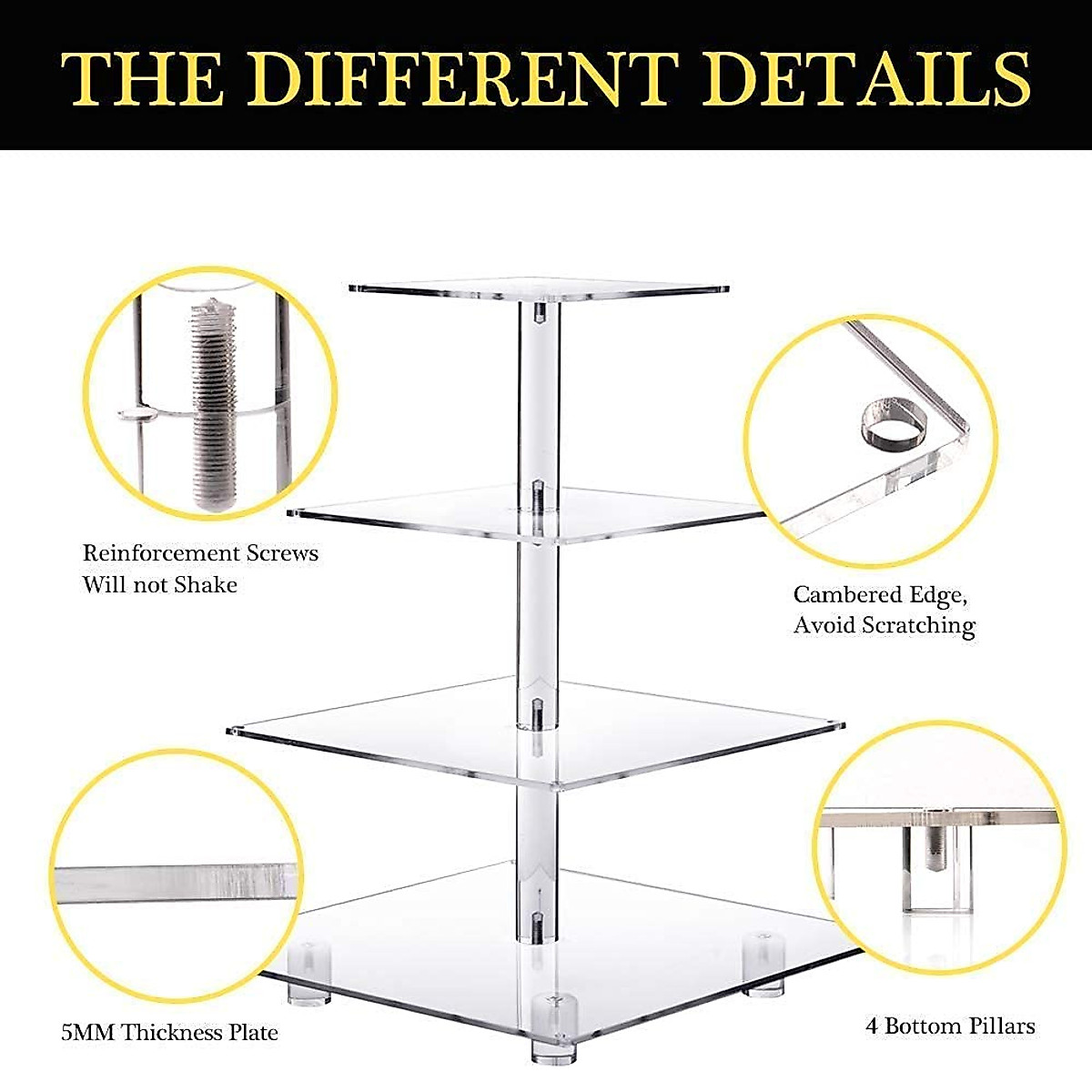 THE DIFFERENT DETAILS

Reinforcement Screws
Will not Shake

Cambered Edge,
Avoid Scratching

5MM Thickness Plate

4 Bottom Pillars