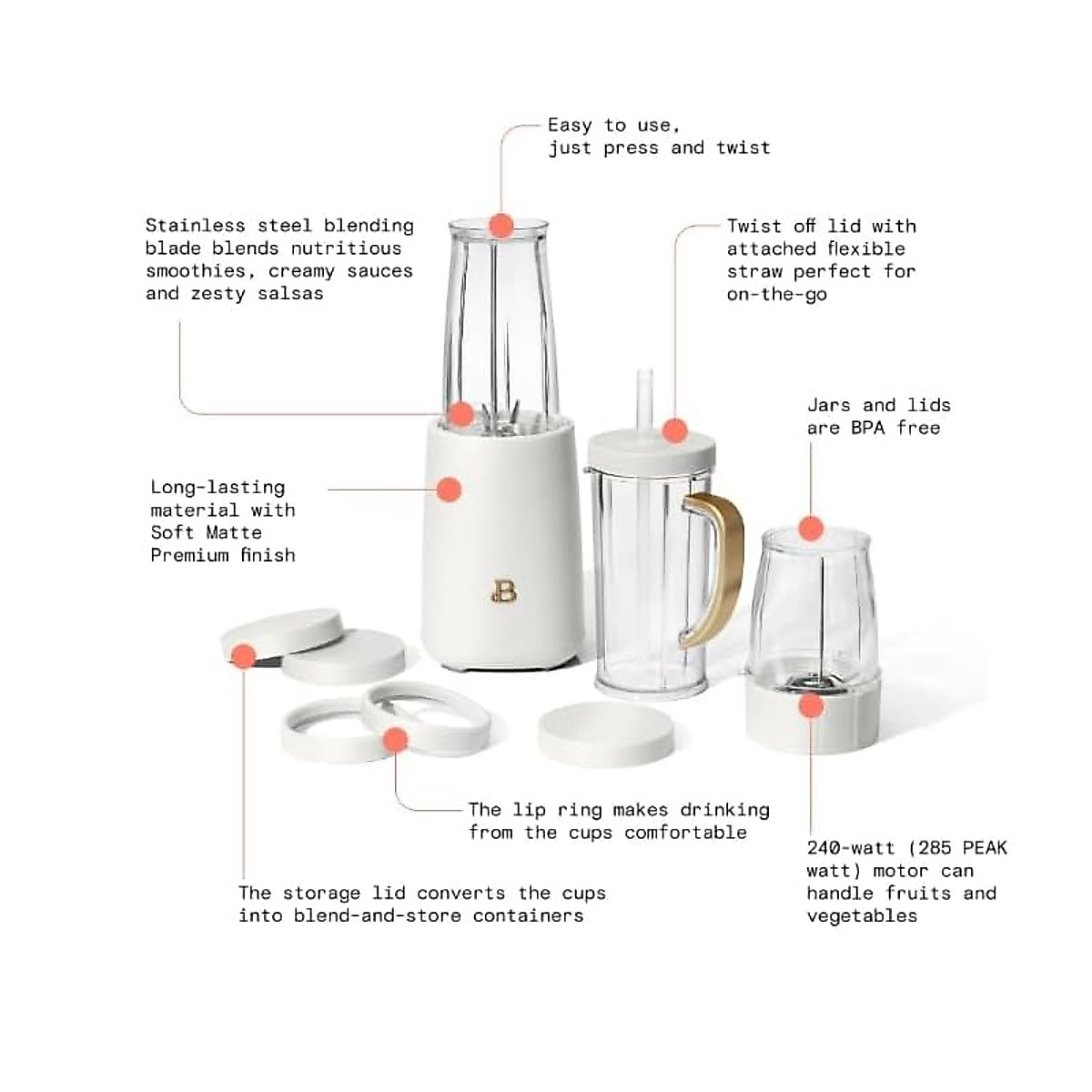 Easy to use, just press and twist

Stainless steel blending blade blends nutritious smoothies, creamy sauces and zesty salsas

Twist off lid with attached flexible straw perfect for on-the-go

Jars and lids are BPA free

Long-lasting material with Soft Matte Premium finish

B

The lip ring makes drinking from the cups comfortable

240-watt (285 PEAK watt) motor can handle fruits and vegetables

The storage lid converts the cups into blend-and-store containers