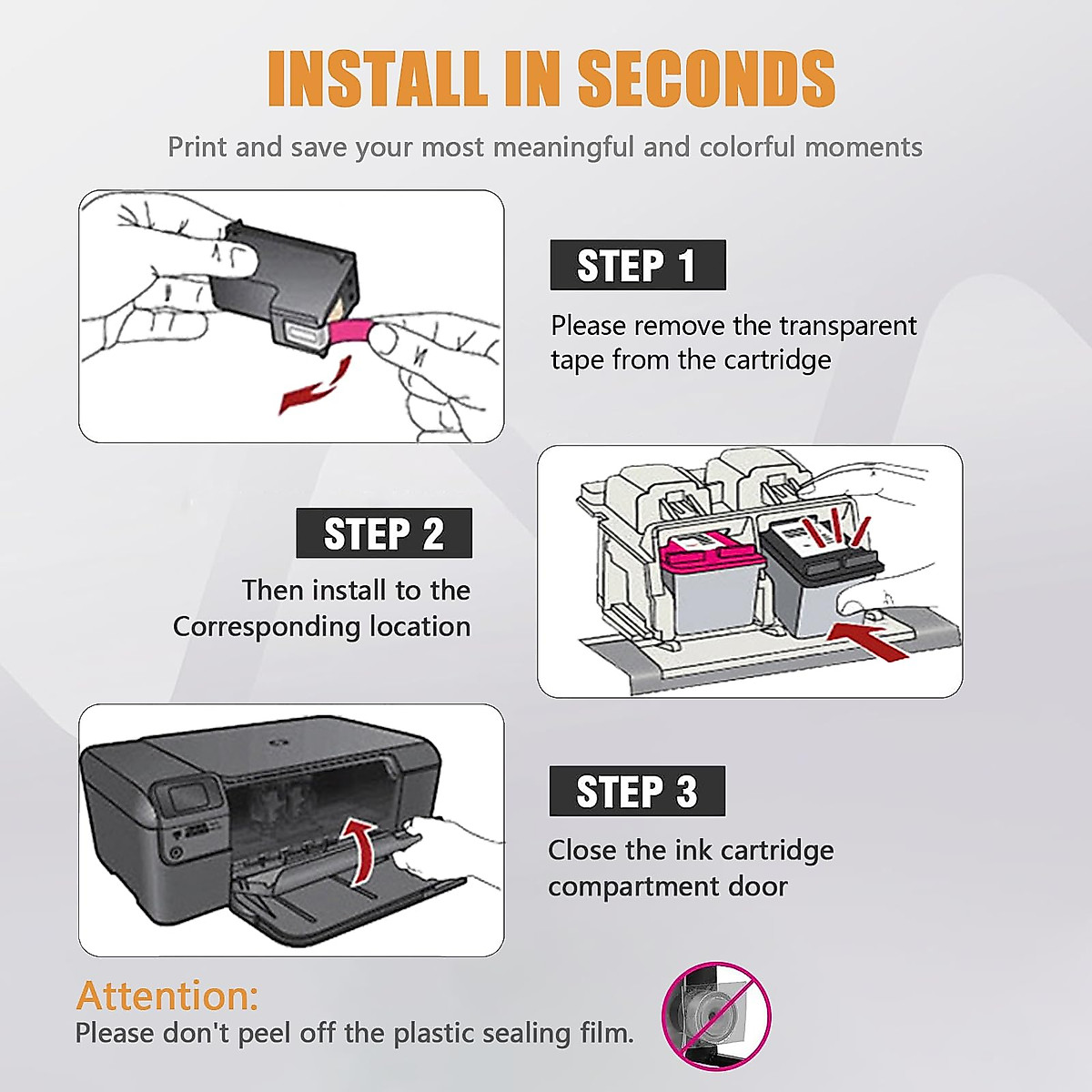 INSTALL IN SECONDS

Print and save your most meaningful and colorful moments

STEP 1

Please remove the transparent tape from the cartridge

STEP 2

Then install to the Corresponding location

STEP 3

Close the ink cartridge compartment door

Attention:
Please don't peel off the plastic sealing film.