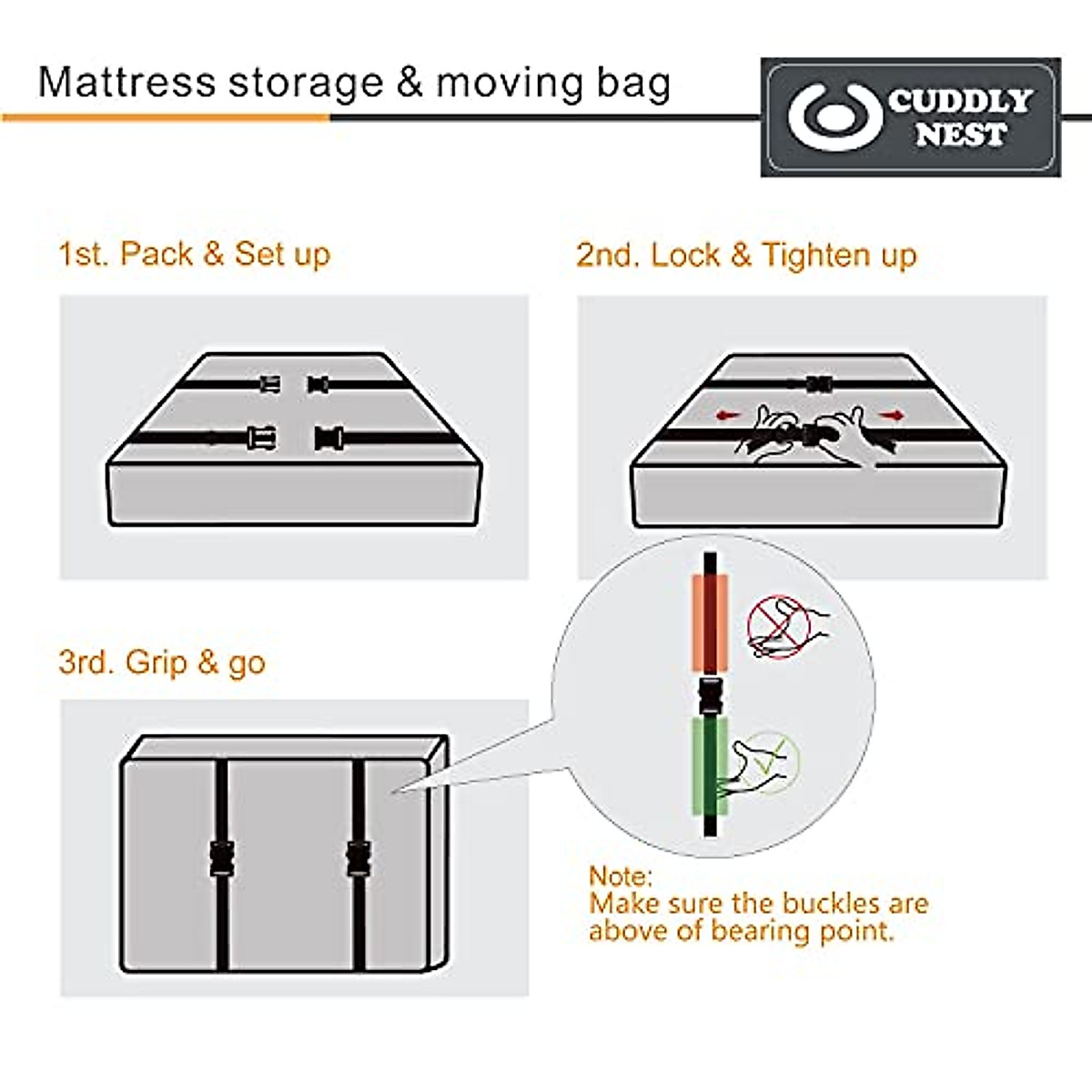 Mattress storage & moving bag

CUDDLY NEST

1st. Pack & Set up

2nd. Lock & Tighten up

3rd. Grip & go

Note:
Make sure the buckles are above of bearing point.