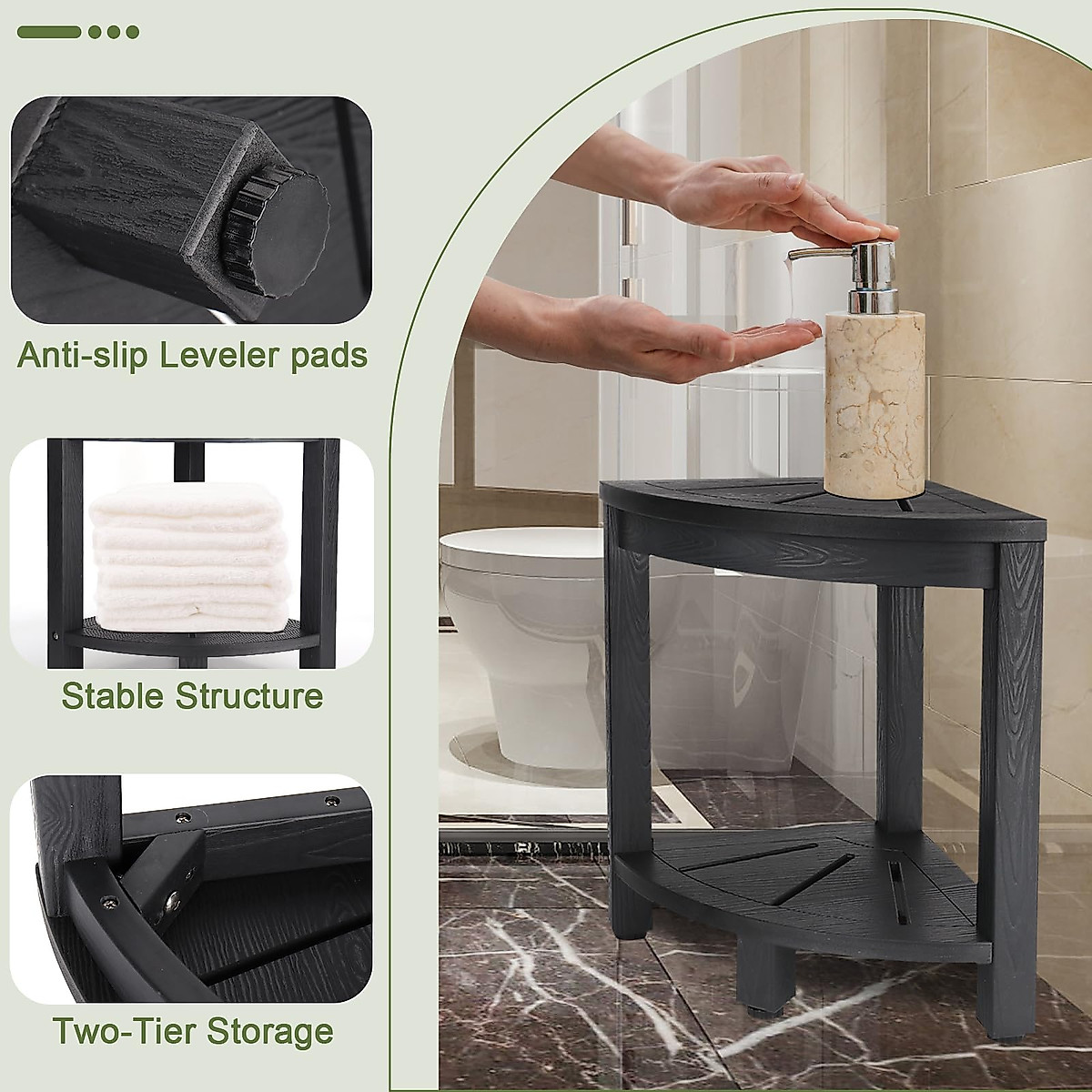 Anti-slip Leveler pads

Stable Structure

Two-Tier Storage