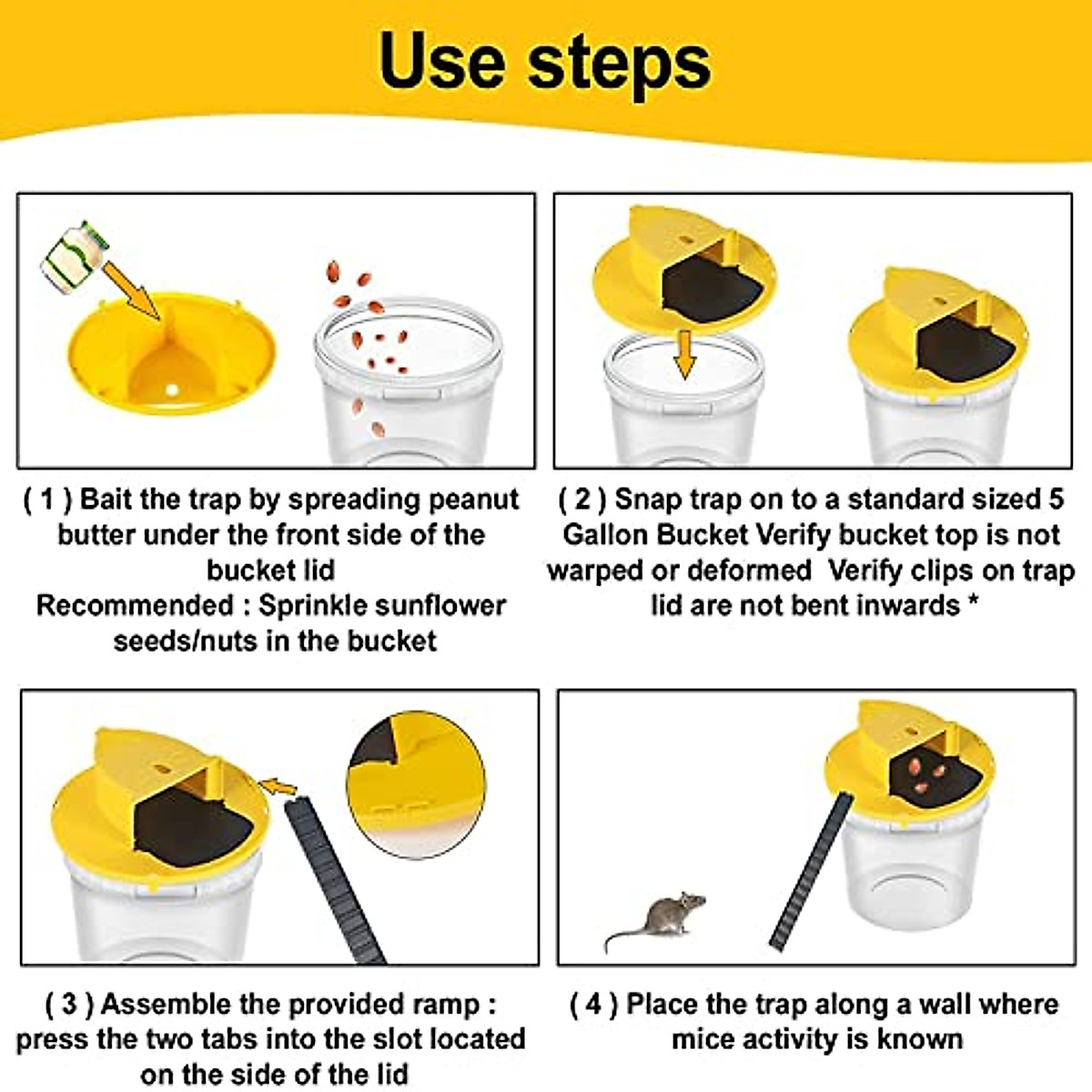 Use steps

( 1 ) Bait the trap by spreading peanut butter under the front side of the bucket lid
Recommended : Sprinkle sunflower seeds/nuts in the bucket

( 2 ) Snap trap on to a standard sized 5 Gallon Bucket Verify bucket top is not warped or deformed Verify clips on trap lid are not bent inwards *

( 3 ) Assemble the provided ramp : press the two tabs into the slot located on the side of the lid

( 4 ) Place the trap along a wall where mice activity is known