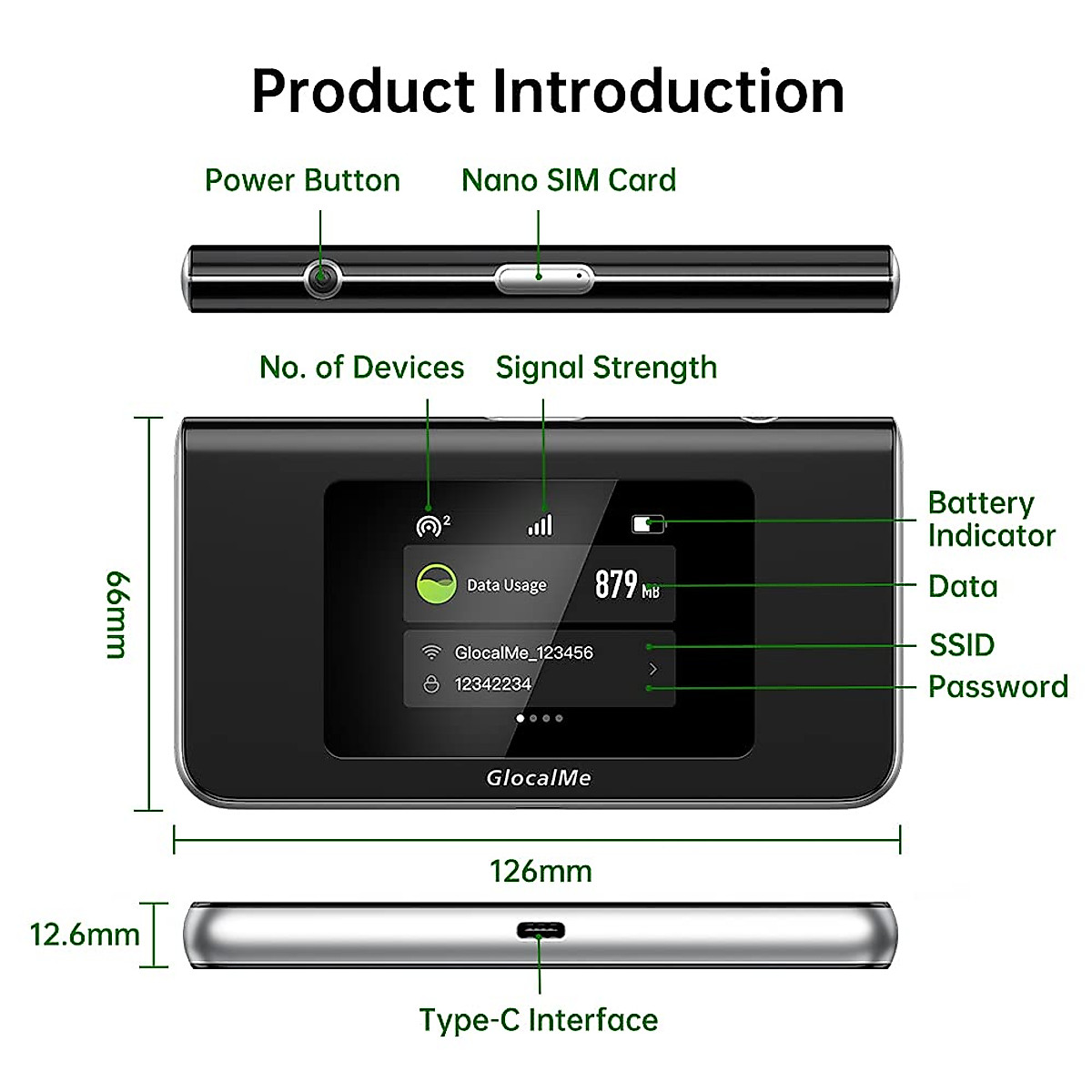 Product Introduction

Power Button

Nano SIM Card

No. of Devices

Signal Strength

66mm

2

Data Usage

879 MB

GlocalMe_123456

12342234

GlocalMe

Battery Indicator

Data

SSID

Password

126mm

12.6mm

Type-C Interface