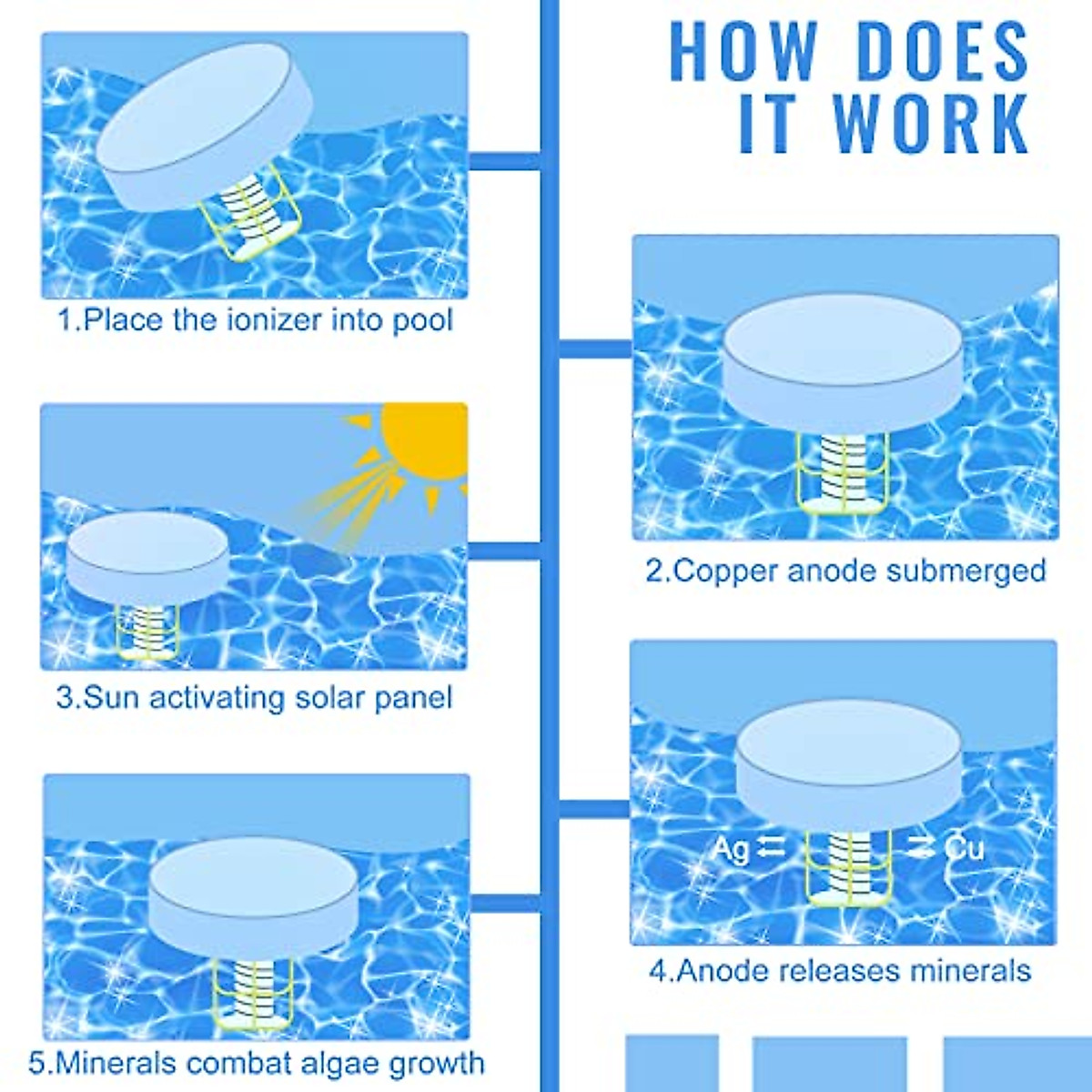 HOW DOES IT WORK

1.Place the ionizer into pool

2.Copper anode submerged

3.Sun activating solar panel

Ag

Cu

4.Anode releases minerals

5.Minerals combat algae growth