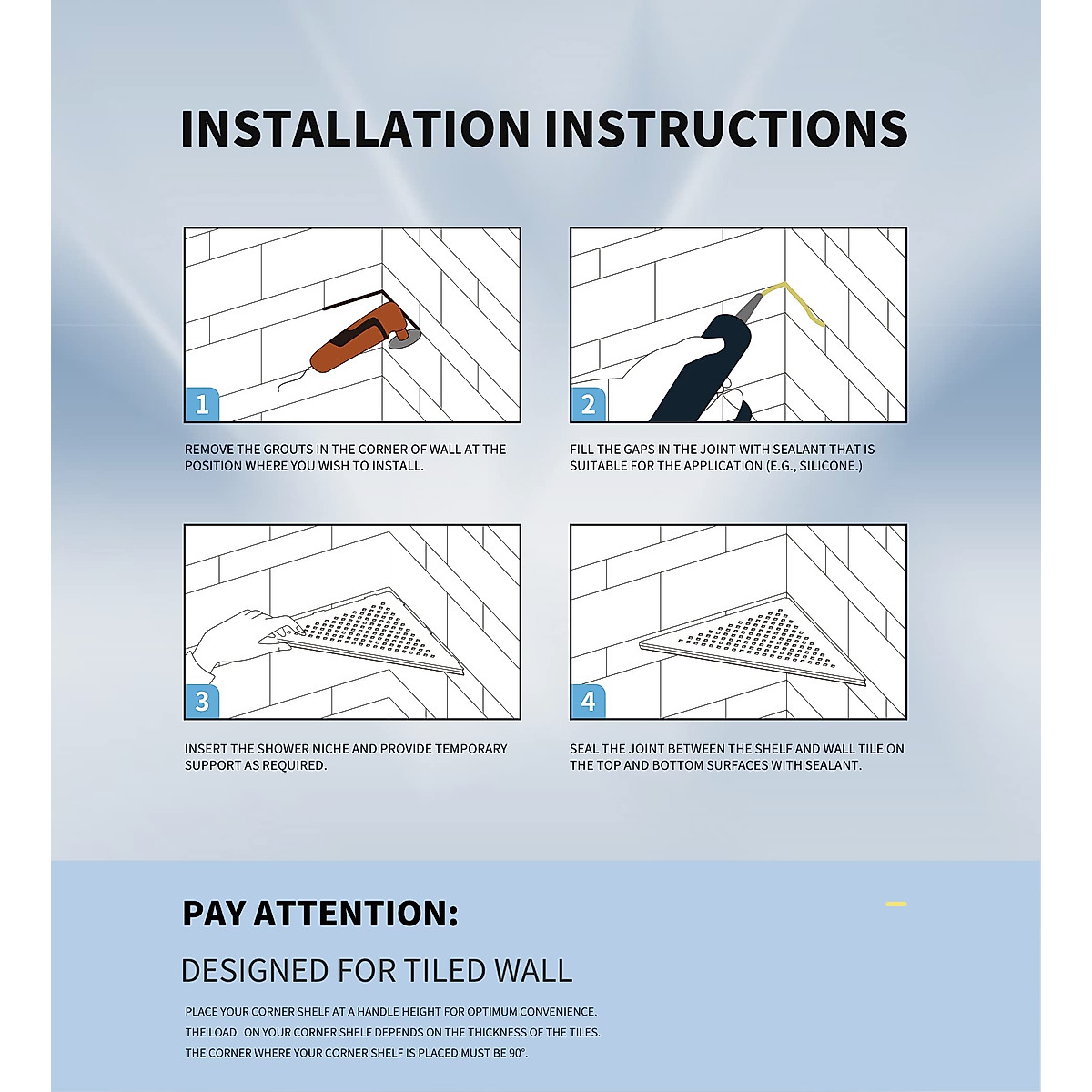 INSTALLATION INSTRUCTIONS

1

REMOVE THE GROUTS IN THE CORNER OF WALL AT THE POSITION WHERE YOU WISH TO INSTALL.

2

FILL THE GAPS IN THE JOINT WITH SEALANT THAT IS SUITABLE FOR THE APPLICATION (E.G., SILICONE.)

3

INSERT THE SHOWER NICHE AND PROVIDE TEMPORARY SUPPORT AS REQUIRED.

4

SEAL THE JOINT BETWEEN THE SHELF AND WALL TILE ON THE TOP AND BOTTOM SURFACES WITH SEALANT.

PAY ATTENTION:

DESIGNED FOR TILED WALL

PLACE YOUR CORNER SHELF AT A HANDLE HEIGHT FOR OPTIMUM CONVENIENCE.
THE LOAD ON YOUR CORNER SHELF DEPENDS ON THE THICKNESS OF THE TILES.
THE CORNER WHERE YOUR CORNER SHELF IS PLACED MUST BE 90°.