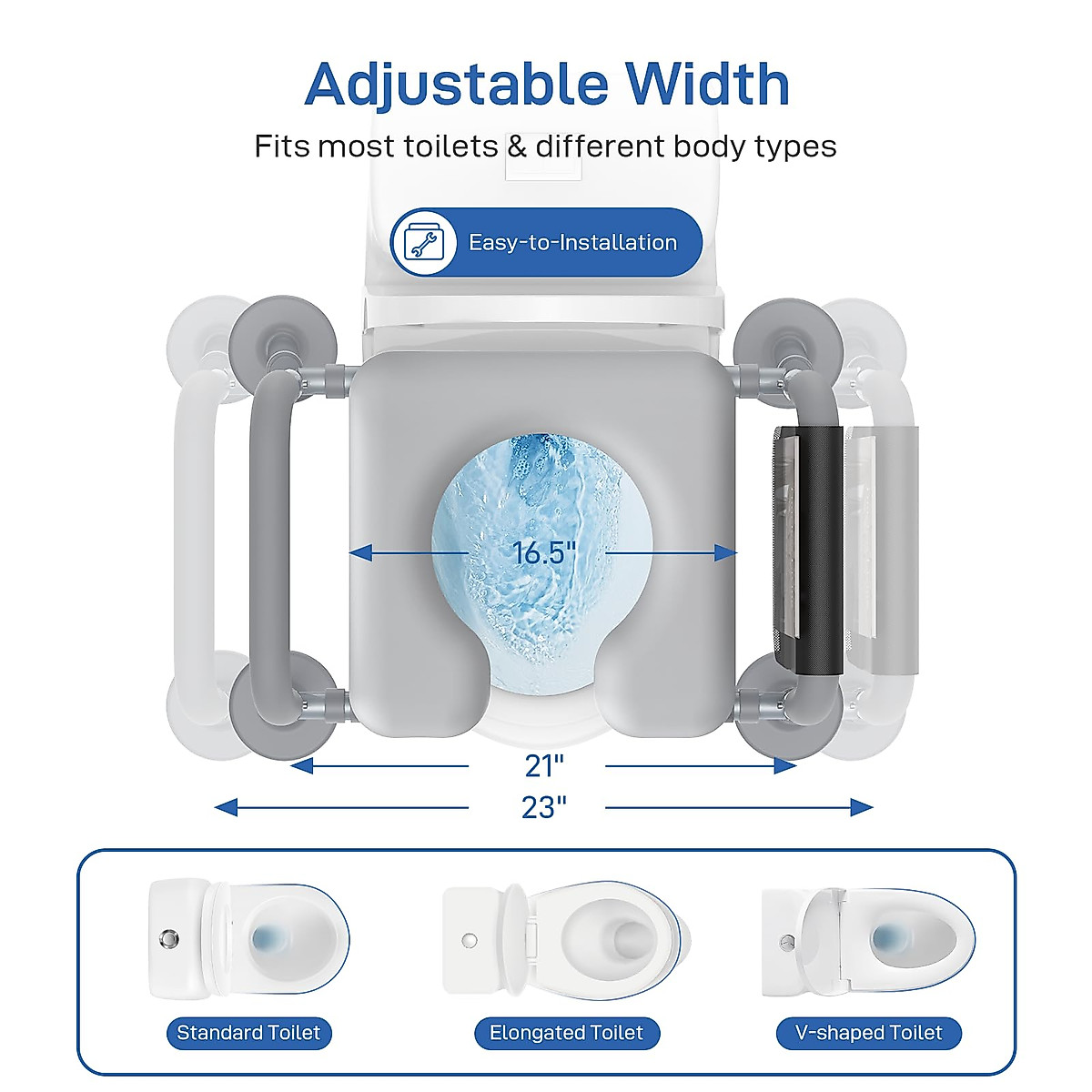 Adjustable Width

Fits most toilets & different body types

Easy-to-Installation

16.5"

21"

23"

Standard Toilet

Elongated Toilet

V-shaped Toilet