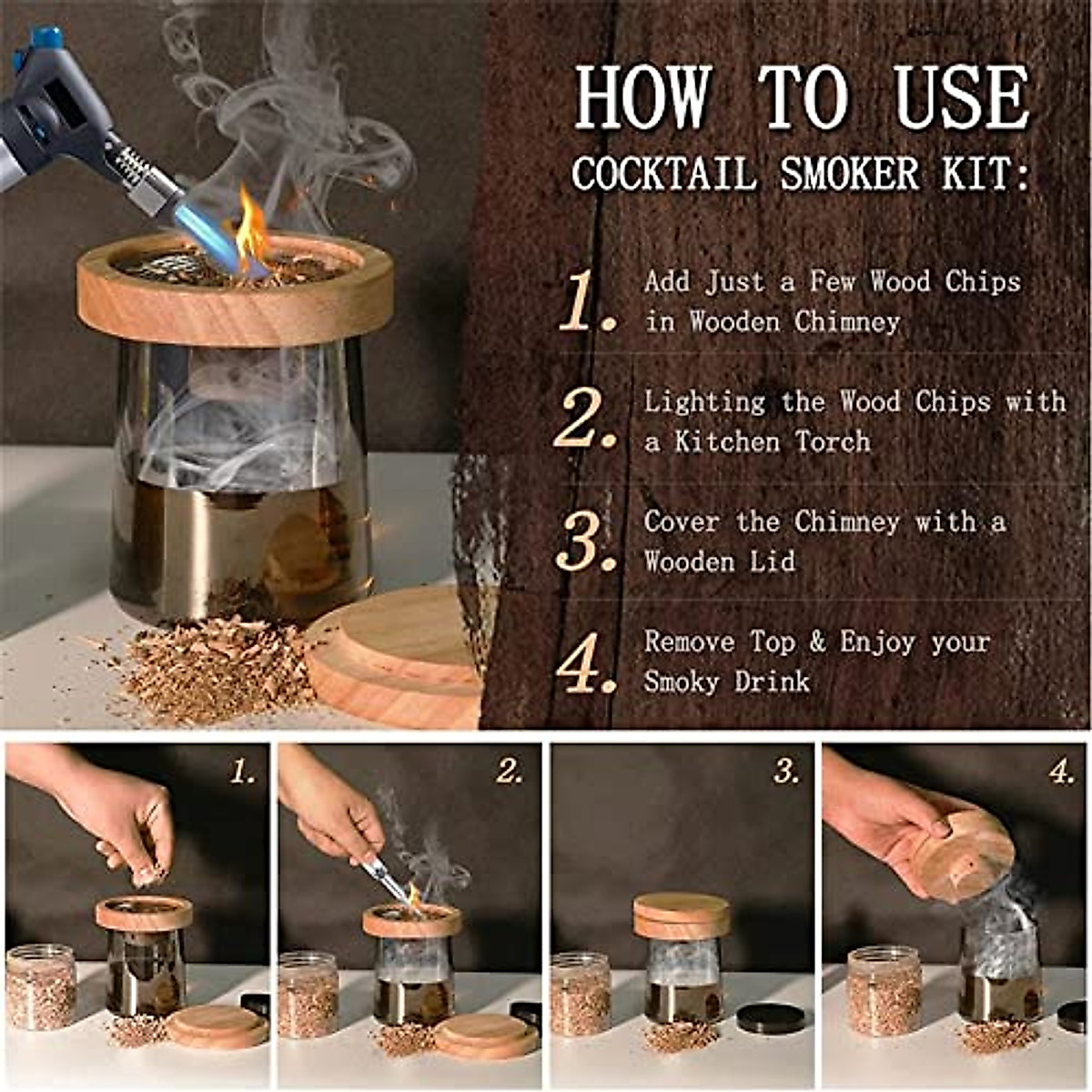 HOW TO USE
COCKTAIL SMOKER KIT:

1. Add Just a Few Wood Chips in Wooden Chimney

2. Lighting the Wood Chips with a Kitchen Torch

3. Cover the Chimney with a Wooden Lid

4. Remove Top & Enjoy your Smoky Drink

1.

2.

3.

4.