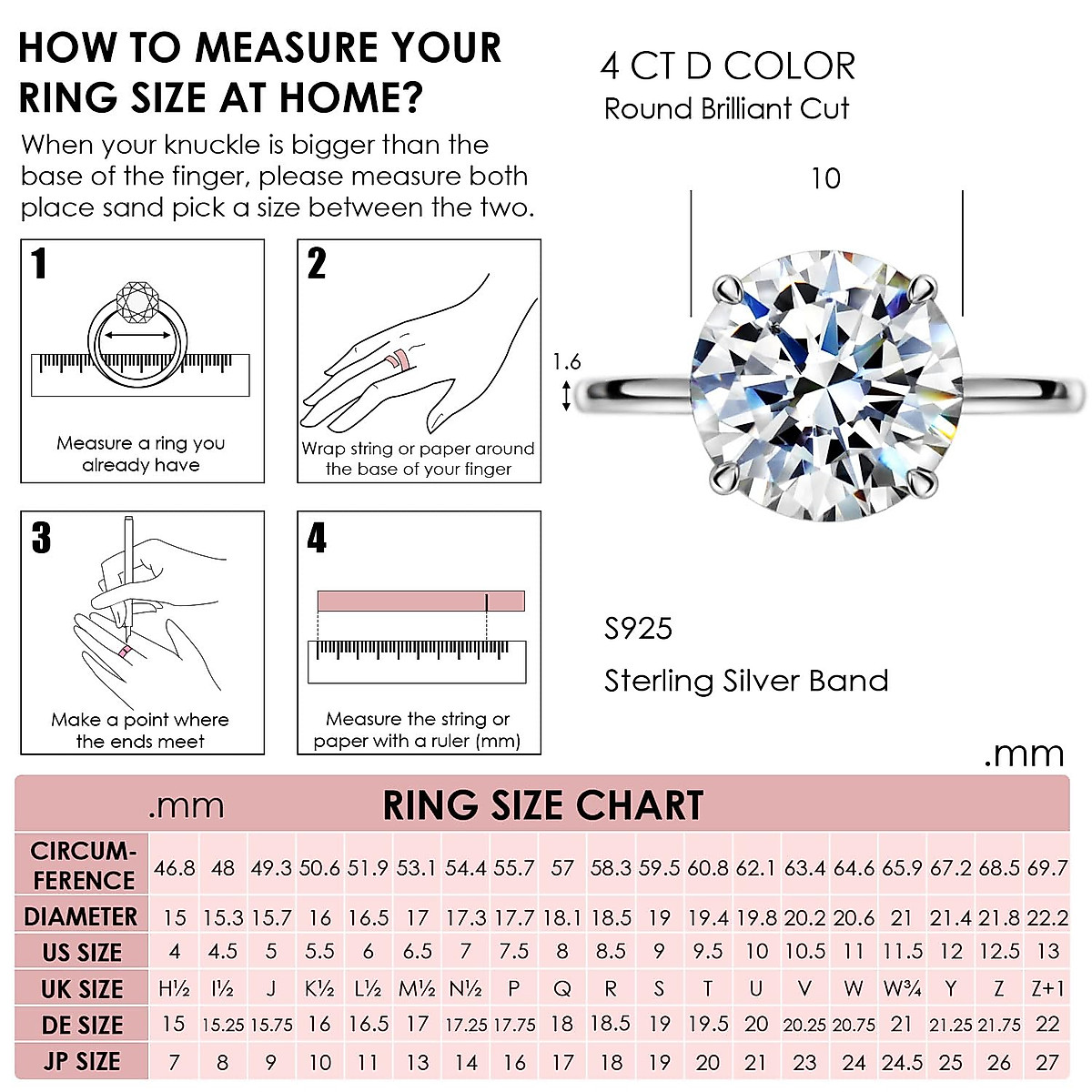 HOW TO MEASURE YOUR RING SIZE AT HOME?

When your knuckle is bigger than the base of the finger, please measure both place sand pick a size between the two.

1
Measure a ring you already have

2
Wrap string or paper around the base of your finger

3
Make a point where the ends meet

4
Measure the string or paper with a ruler (mm)

4 CT D COLOR
Round Brilliant Cut

10

1.6

S925
Sterling Silver Band

.mm

.mm RING SIZE CHART

| CIRCUM-FERENCE | 46.8 | 48 | 49.3 | 50.6 | 51.9 | 53.1 | 54.4 | 55.7 | 57 | 58.3 | 59.5 | 60.8 | 62.1 | 63.4 | 64.6 | 65.9 | 67.2 | 68.5 | 69.7 |
|---|---|---|---|---|---|---|---|---|---|---|---|---|---|---|---|---|---|---|---|
| DIAMETER | 15 | 15.3 | 15.7 | 16 | 16.5 | 17 | 17.3 | 17.7 | 18.1 | 18.5 | 19 | 19.4 | 19.8 | 20.2 | 20.6 | 21 | 21.4 | 21.8 | 22.2 |
| US SIZE | 4 | 4.5 | 5 | 5.5 | 6 | 6.5 | 7 | 7.5 | 8 | 8.5 | 9 | 9.5 | 10 | 10.5 | 11 | 11.5 | 12 | 12.5 | 13 |
| UK SIZE | H½ | I½ | J | K½ | L½ | M½ | N½ | P | Q | R | S | T | U | V | W | W¾ | Y | Z | Z+1 |
| DE SIZE | 15 | 15.25 | 15.75 | 16 | 16.5 | 17 | 17.25 | 17.75 | 18 | 18.5 | 19 | 19.5 | 20 | 20.25 | 20.75 | 21 | 21.25 | 21.75 | 22 |
| JP SIZE | 7 | 8 | 9 | 10 | 11 | 13 | 14 | 16 | 17 | 18 | 19 | 20 | 21 | 23 | 24 | 24.5 | 25 | 26 | 27 |