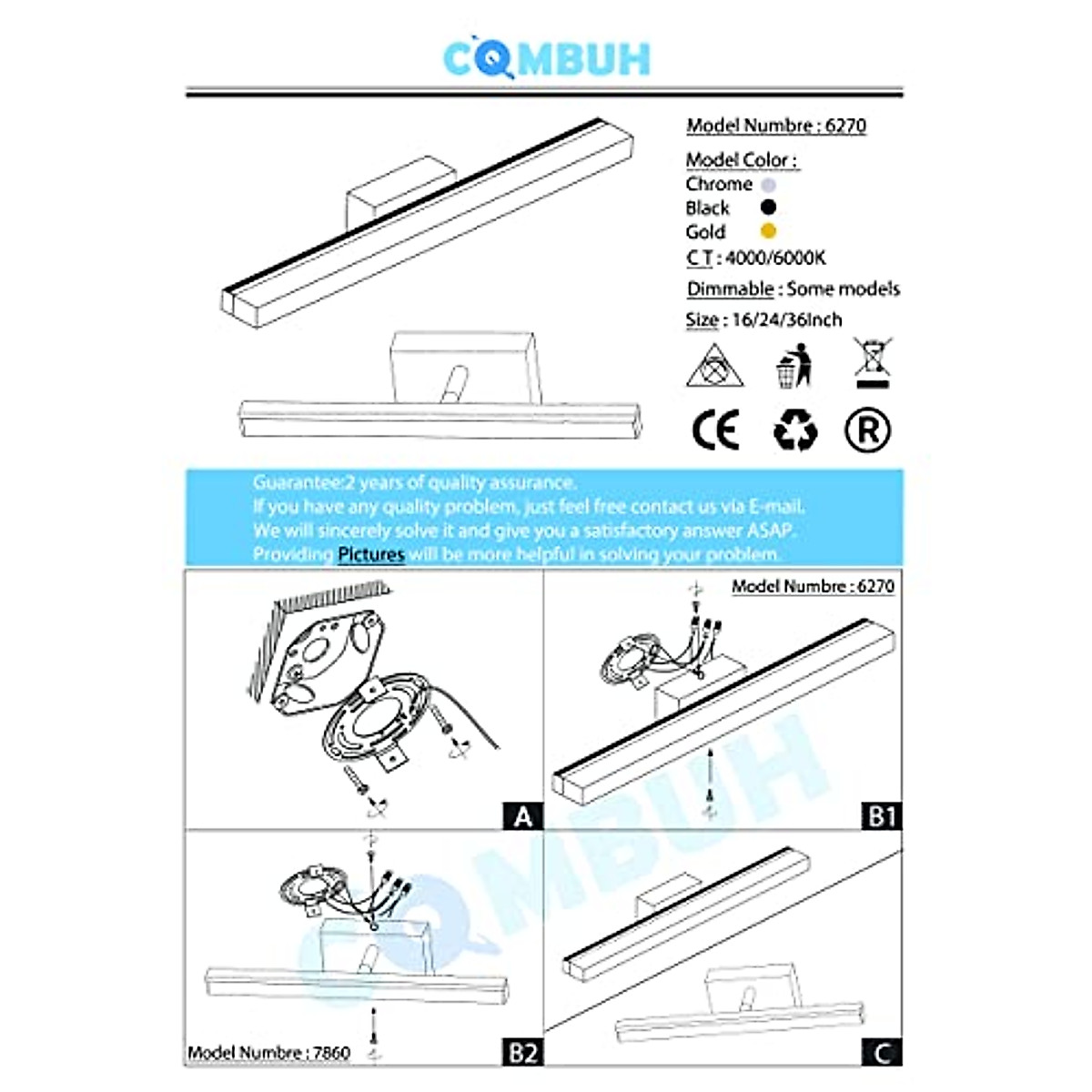 COMBUH

Model Numbre : 6270

Model Color :
Chrome
Black
Gold
C T : 4000/6000K
Dimmable : Some models
Size : 16/24/36Inch

CE ®

Guarantee:2 years of quality assurance.
If you have any quality problem, just feel free contact us via E-mail.
We will sincerely solve it and give you a satisfactory answer ASAP.
Providing Pictures will be more helpful in solving your problem.

A

Model Numbre : 6270

B1

COMBUH

Model Numbre : 7860

B2

C