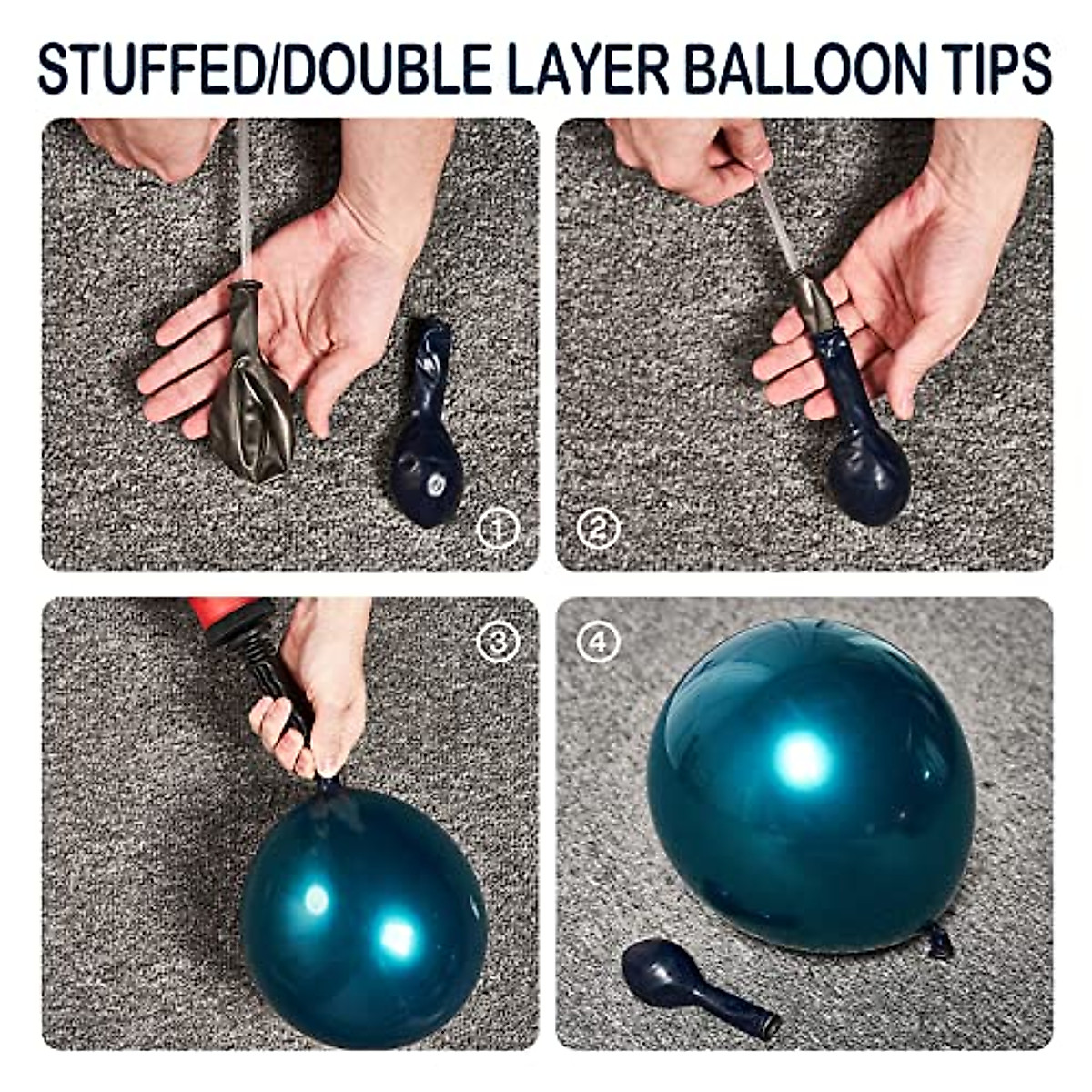 STUFFED/DOUBLE LAYER BALLOON TIPS

①

②

③

④