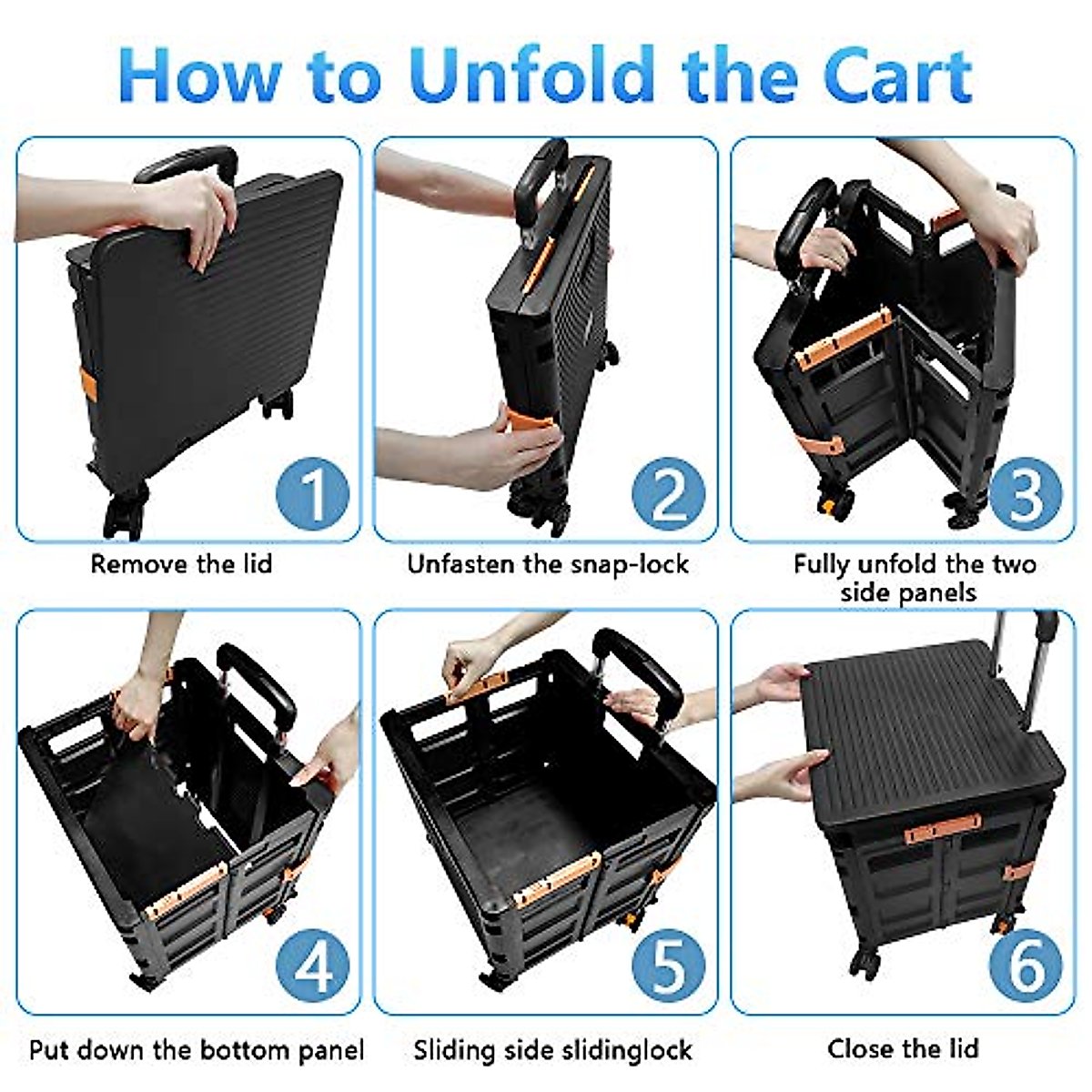 How to Unfold the Cart

1
Remove the lid

2
Unfasten the snap-lock

3
Fully unfold the two side panels

4
Put down the bottom panel

5
Sliding side slidinglock

6
Close the lid