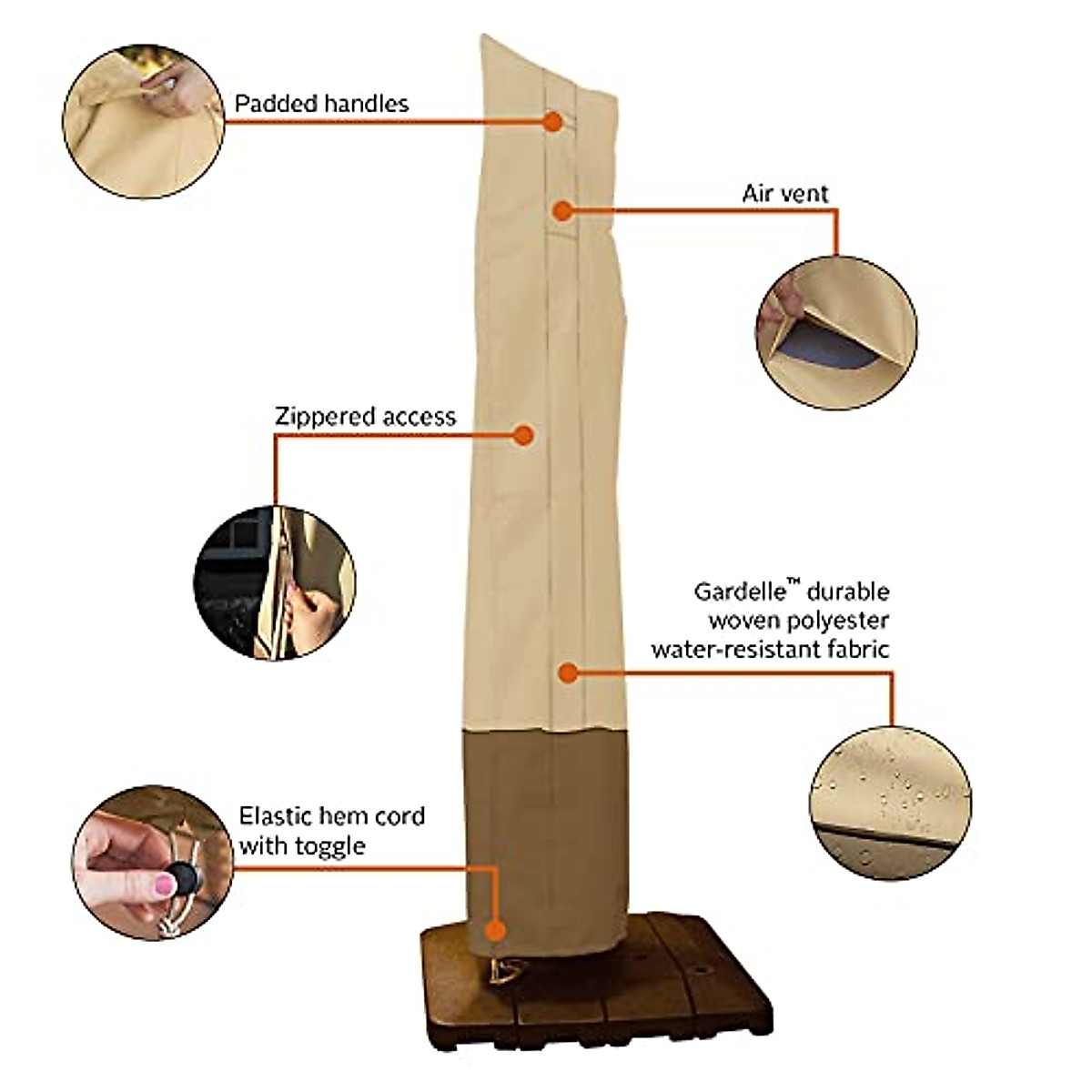 Padded handles

Air vent

Zippered access

Gardelle™ durable woven polyester water-resistant fabric

Elastic hem cord with toggle