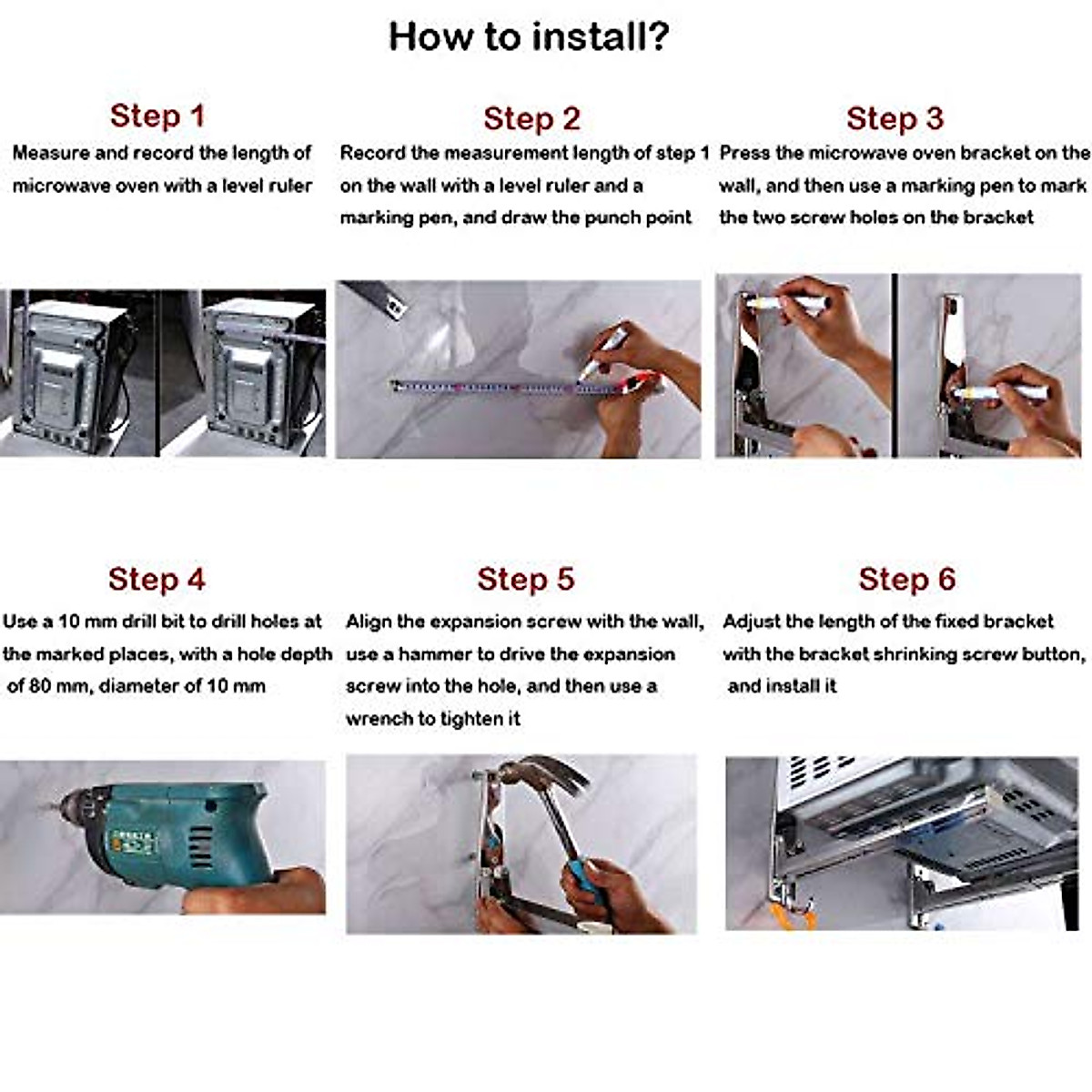 How to install?

Step 1

Measure and record the length of microwave oven with a level ruler

Step 2

Record the measurement length of step 1 on the wall with a level ruler and a marking pen, and draw the punch point

Step 3

Press the microwave oven bracket on the wall, and then use a marking pen to mark the two screw holes on the bracket

Step 4

Use a 10 mm drill bit to drill holes at the marked places, with a hole depth of 80 mm, diameter of 10 mm

Step 5

Align the expansion screw with the wall, use a hammer to drive the expansion screw into the hole, and then use a wrench to tighten it

Step 6

Adjust the length of the fixed bracket with the bracket shrinking screw button, and install it