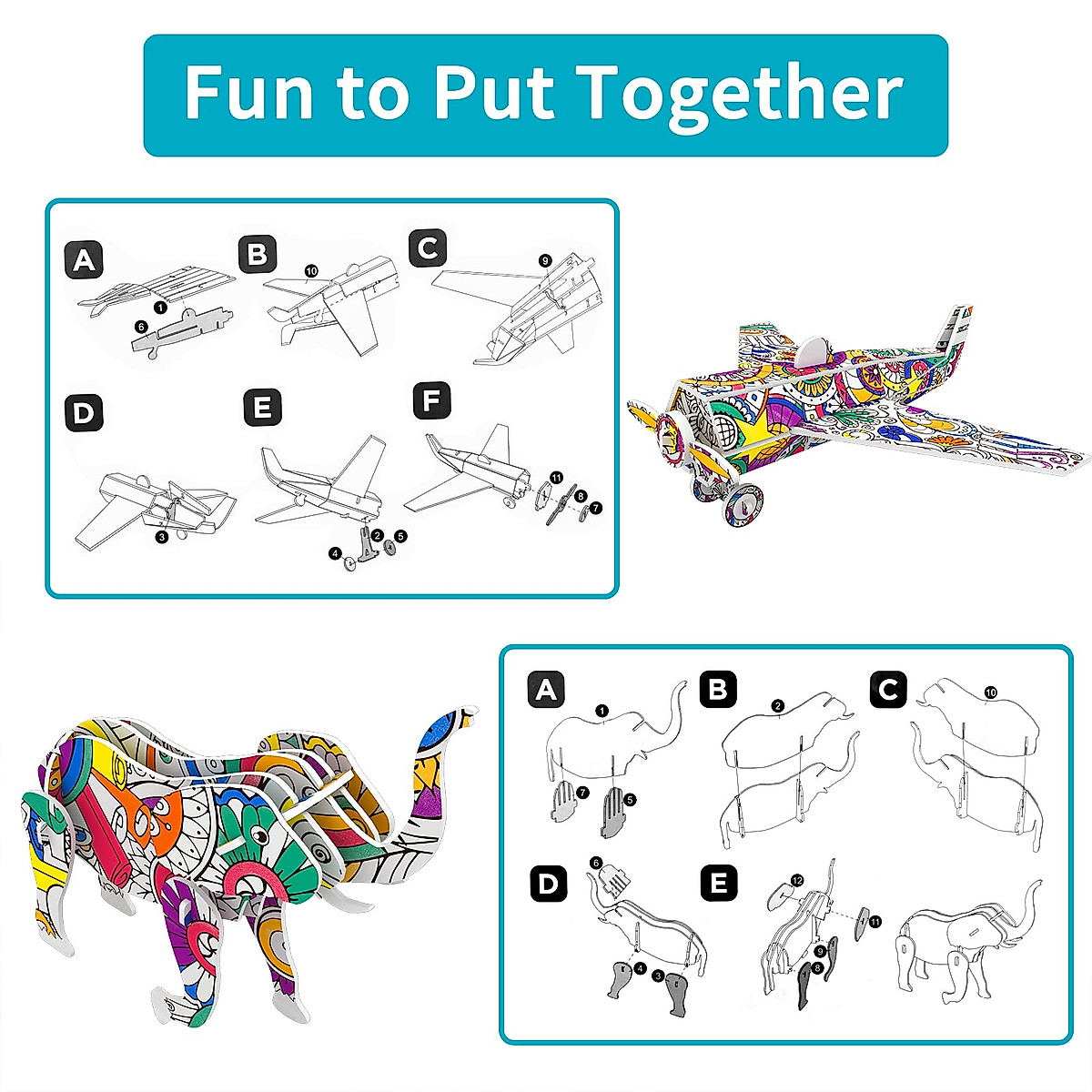 Fun to Put Together

A
1
6
B
10
C
9
D
3
E
4
2
5
F
11
8
7

A
1
7
5
B
2
C
10
D
6
4
3
E
12
11
9
8