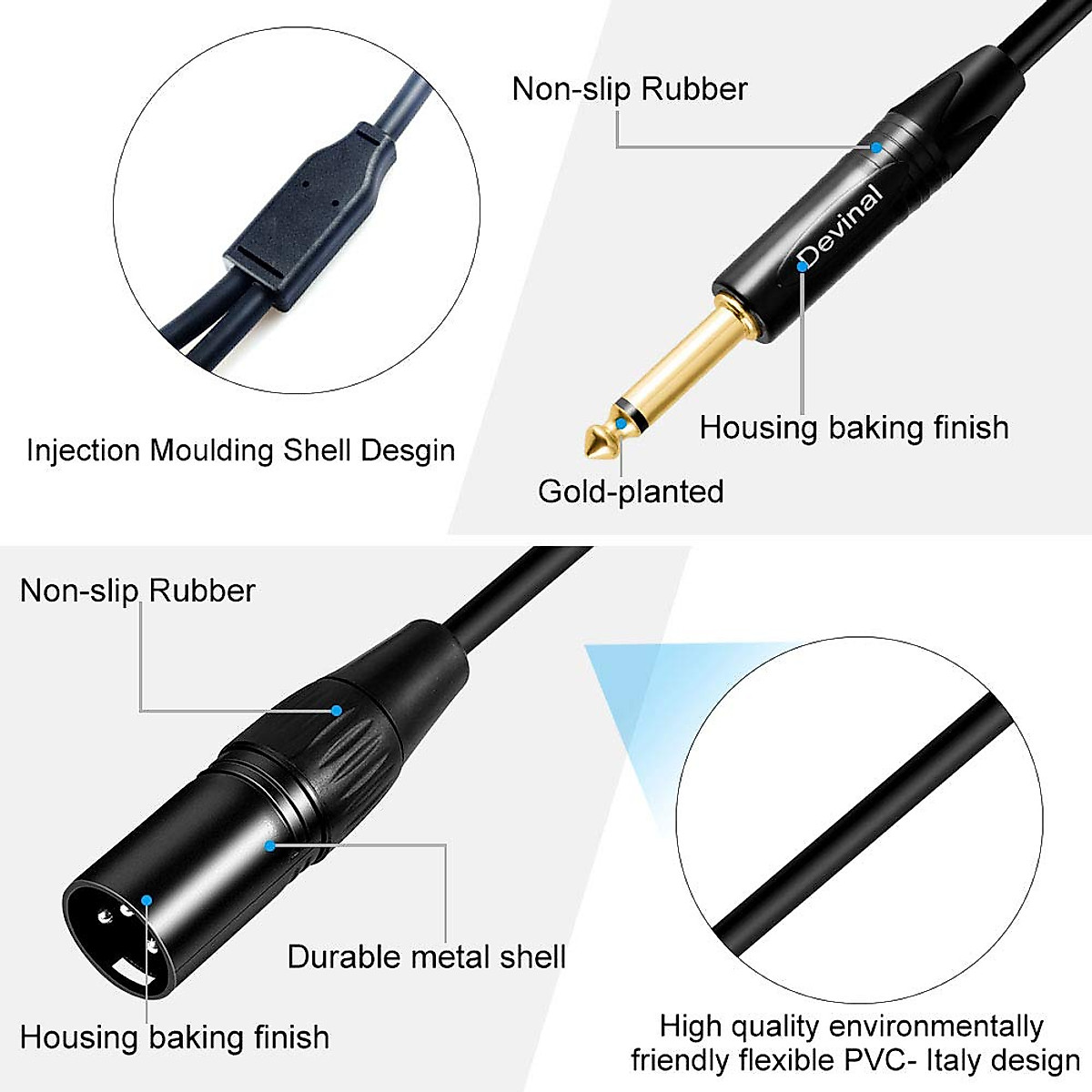 Injection Moulding Shell Desgin

Non-slip Rubber

Devinal

Housing baking finish

Gold-planted

Non-slip Rubber

Durable metal shell

Housing baking finish

High quality environmentally friendly flexible PVC- Italy design