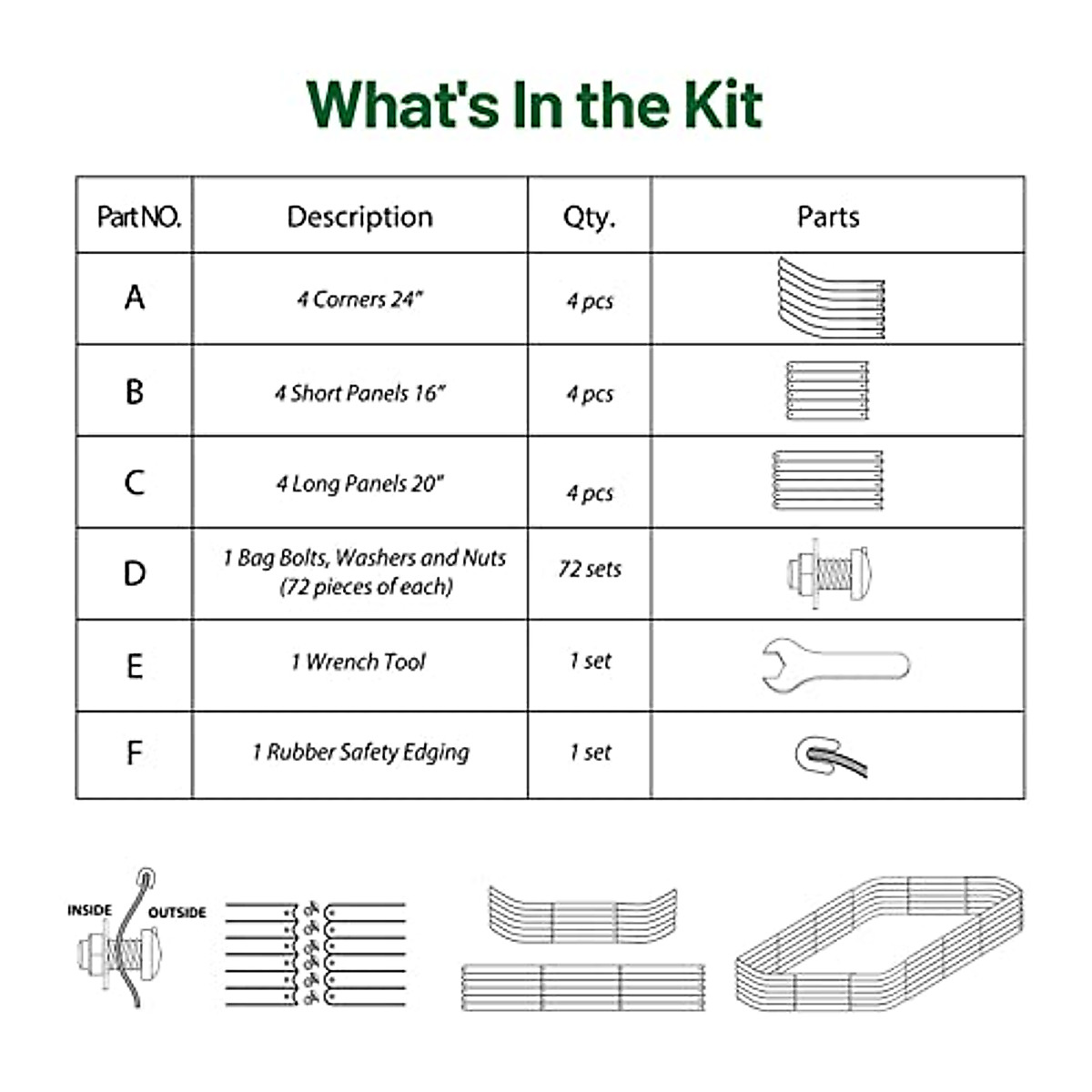 What's In the Kit

| Part NO. | Description | Qty. | Parts |
|---|---|---|---|
| A | 4 Corners 24" | 4 pcs | |
| B | 4 Short Panels 16" | 4 pcs | |
| C | 4 Long Panels 20" | 4 pcs | |
| D | 1 Bag Bolts, Washers and Nuts (72 pieces of each) | 72 sets | |
| E | 1 Wrench Tool | 1 set | |
| F | 1 Rubber Safety Edging | 1 set | |

INSIDE OUTSIDE