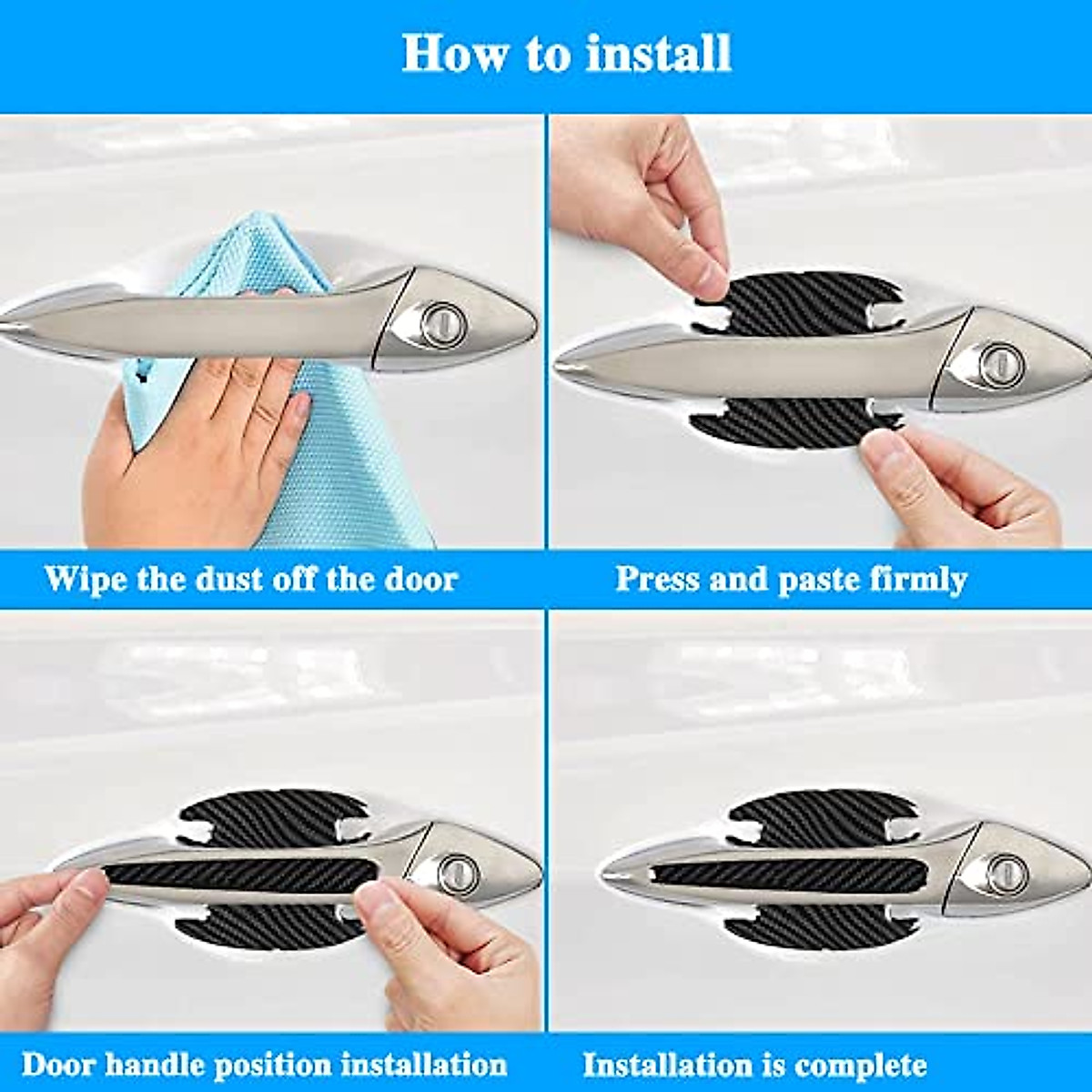 How to install

Wipe the dust off the door

Press and paste firmly

Door handle position installation

Installation is complete