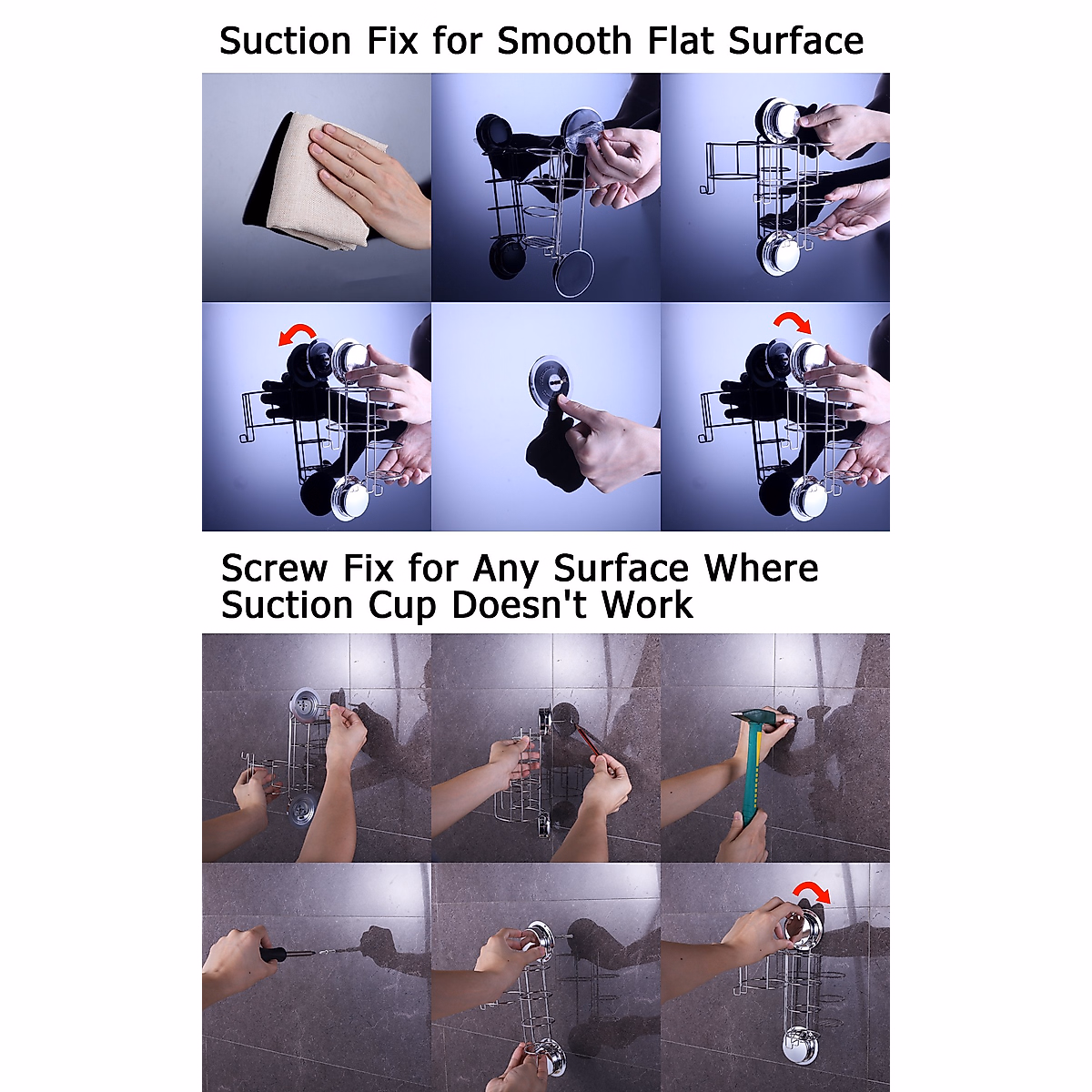 Suction Fix for Smooth Flat Surface

Screw Fix for Any Surface Where Suction Cup Doesn't Work