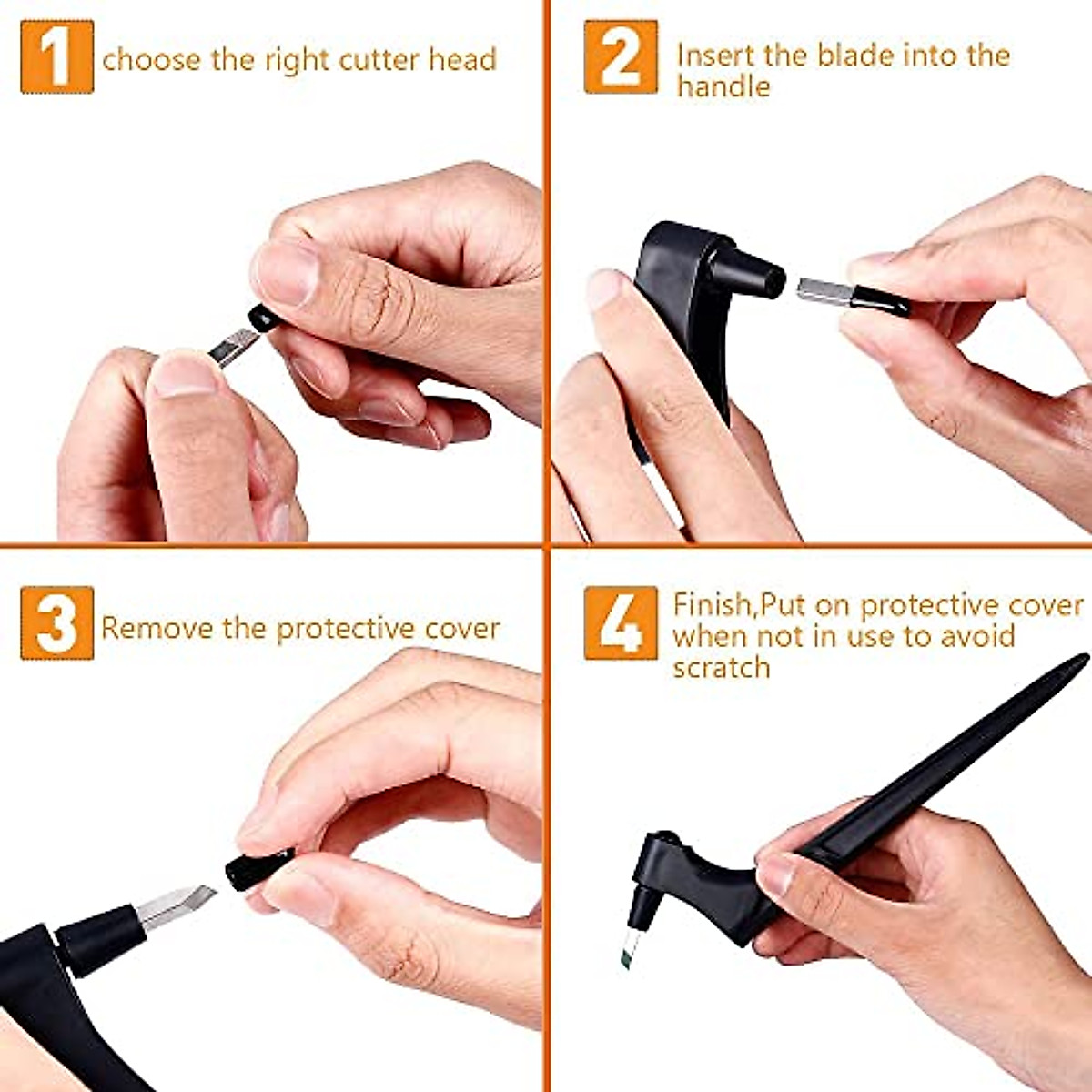 1 choose the right cutter head

2 Insert the blade into the handle

3 Remove the protective cover

4 Finish,Put on protective cover when not in use to avoid scratch