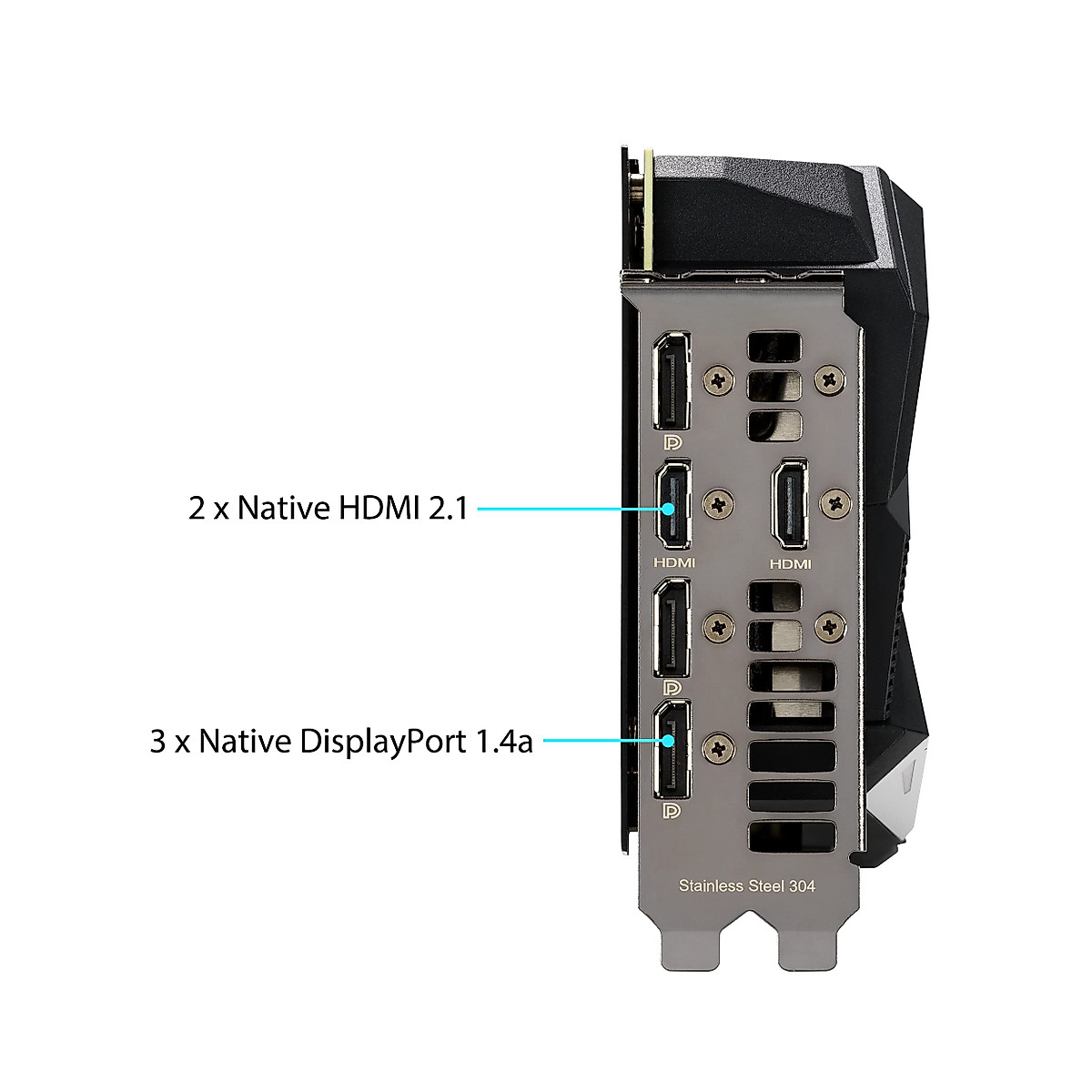 2 x Native HDMI 2.1

HDMI

HDMI

3 x Native DisplayPort 1.4a

Stainless Steel 304