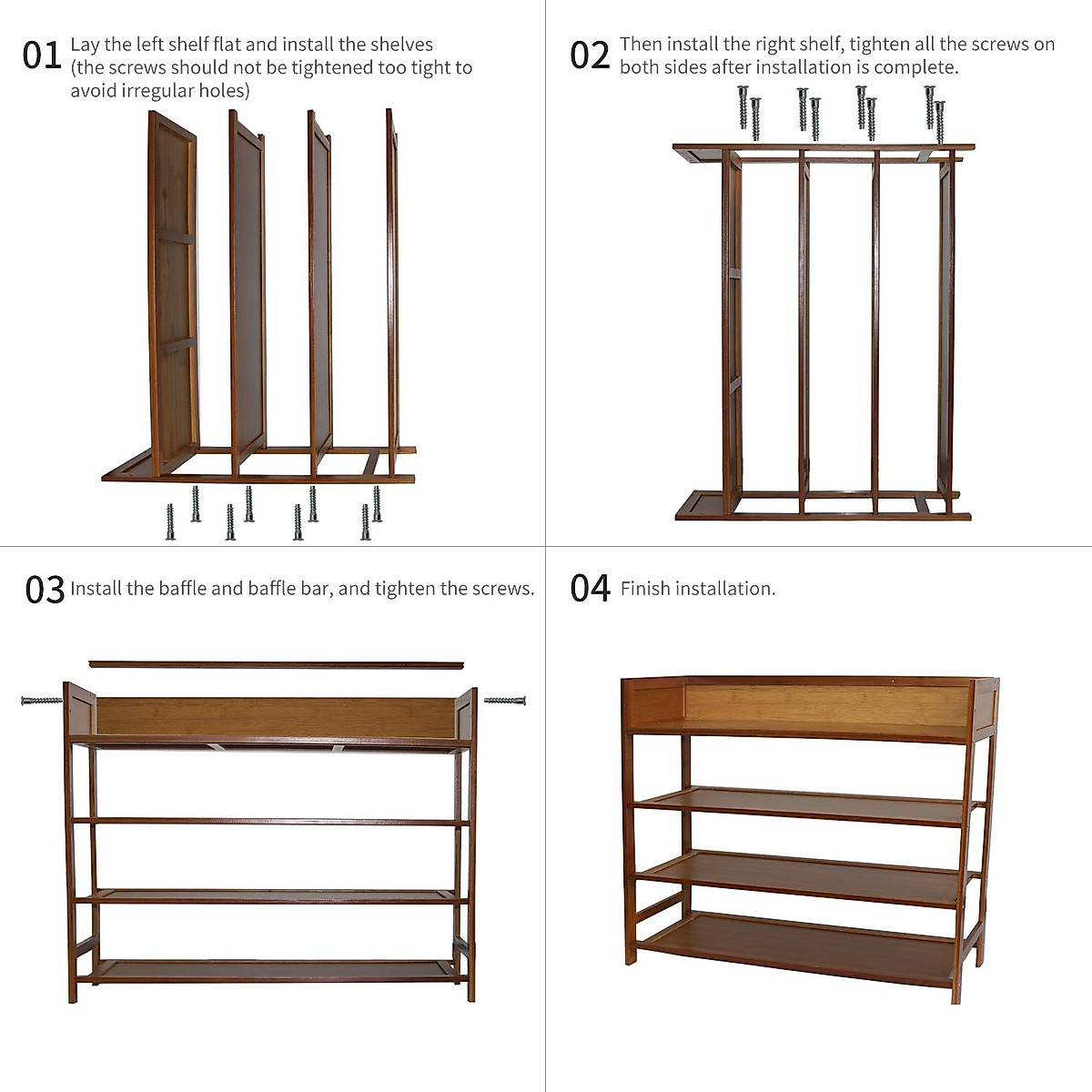 01 Lay the left shelf flat and install the shelves (the screws should not be tightened too tight to avoid irregular holes)

02 Then install the right shelf, tighten all the screws on both sides after installation is complete.

03 Install the baffle and baffle bar, and tighten the screws.

04 Finish installation.