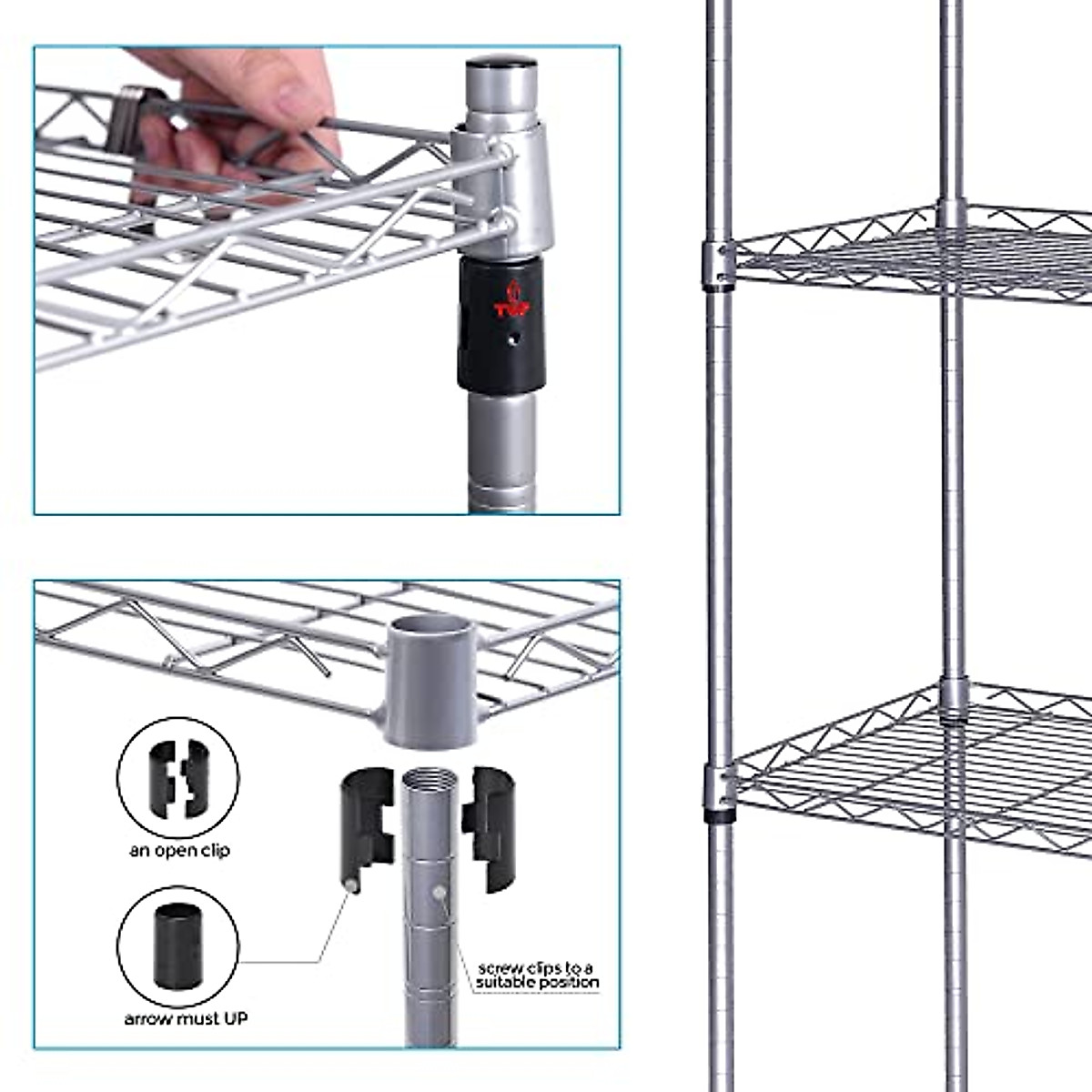 TOP

an open clip

arrow must UP

screw clips to a suitable position