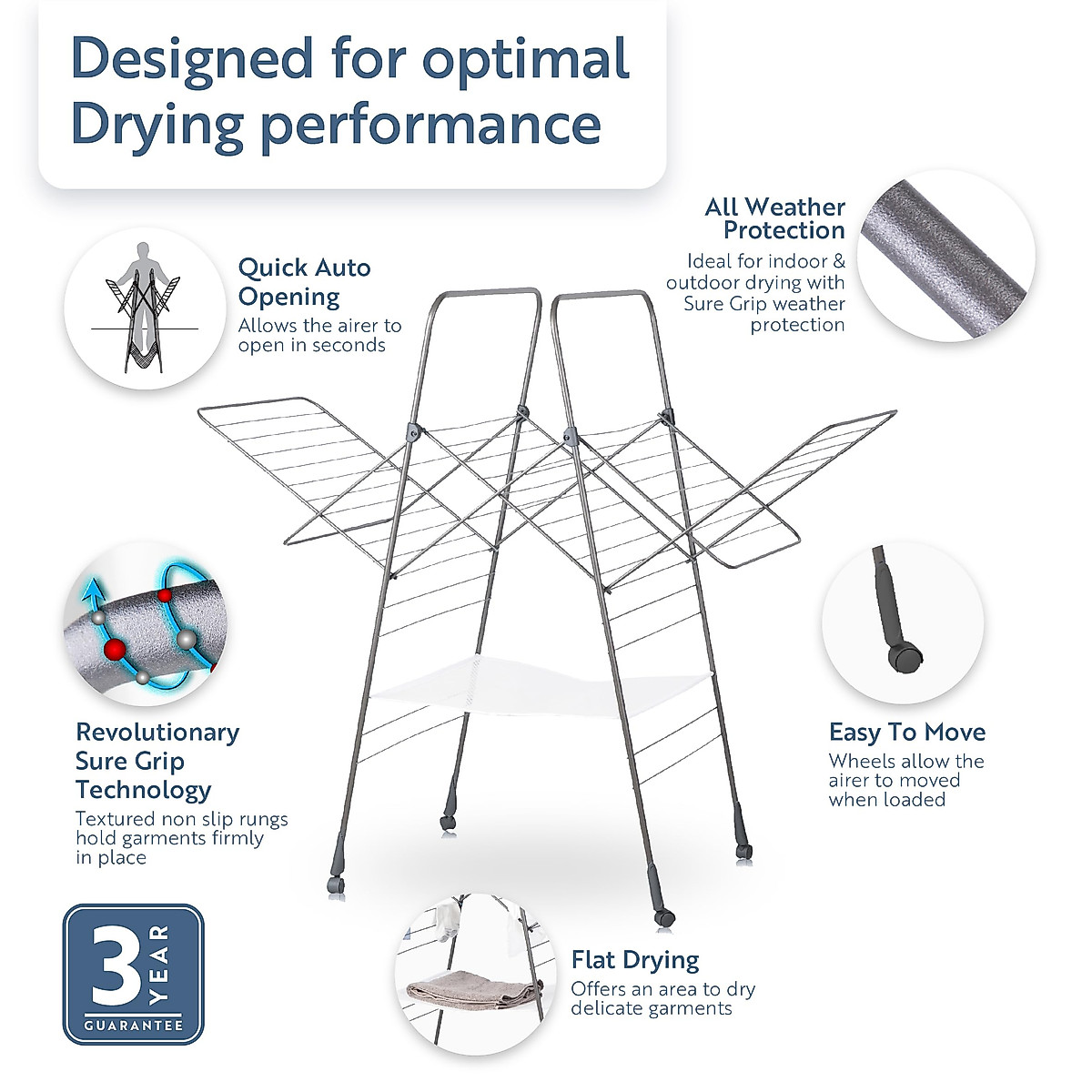 Designed for optimal Drying performance

Quick Auto Opening
Allows the airer to open in seconds

All Weather Protection
Ideal for indoor & outdoor drying with Sure Grip weather protection

Revolutionary Sure Grip Technology
Textured non slip rungs hold garments firmly in place

Easy To Move
Wheels allow the airer to moved when loaded

3 YEAR GUARANTEE

Flat Drying
Offers an area to dry delicate garments