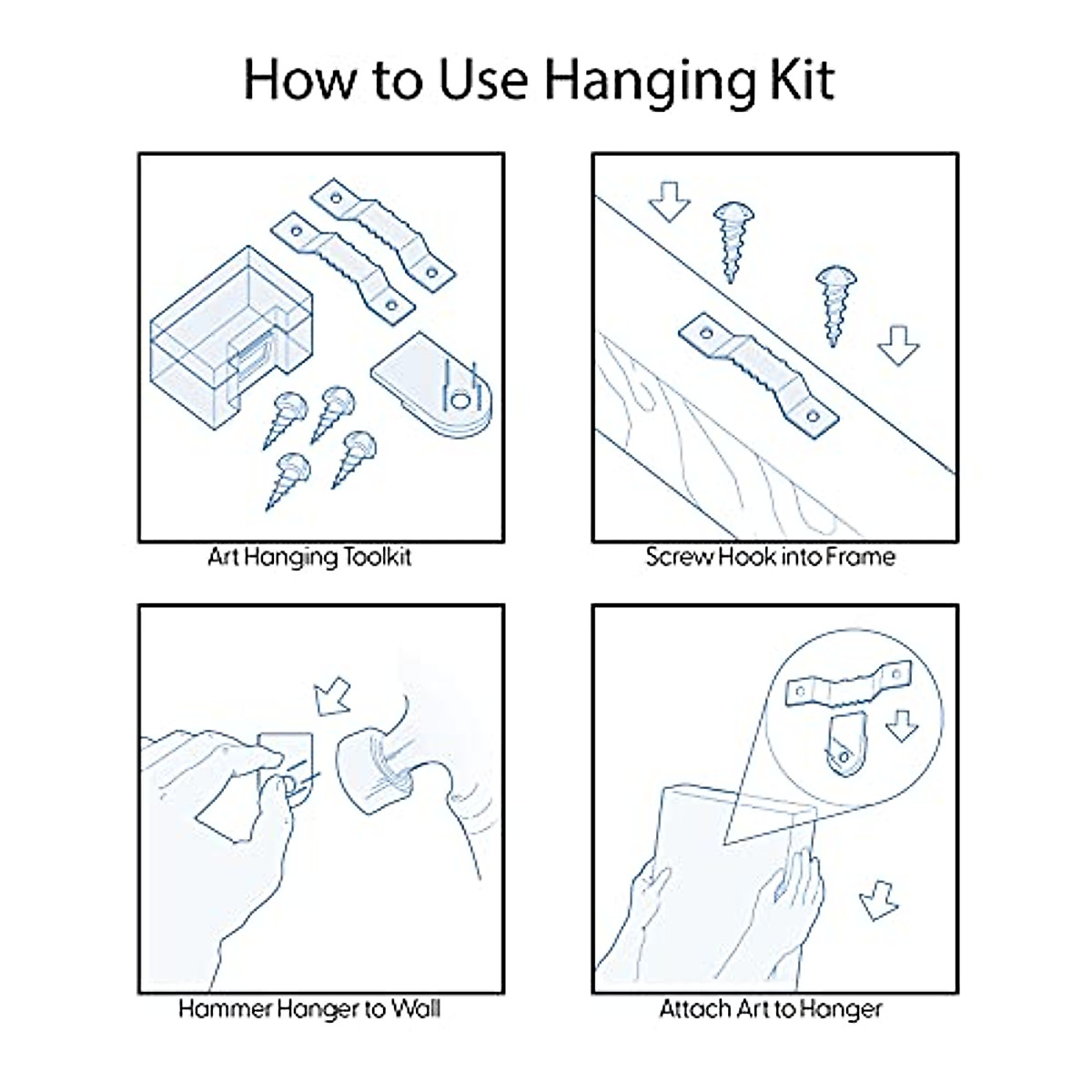 How to Use Hanging Kit

Art Hanging Toolkit

Screw Hook into Frame

Hammer Hanger to Wall

Attach Art to Hanger