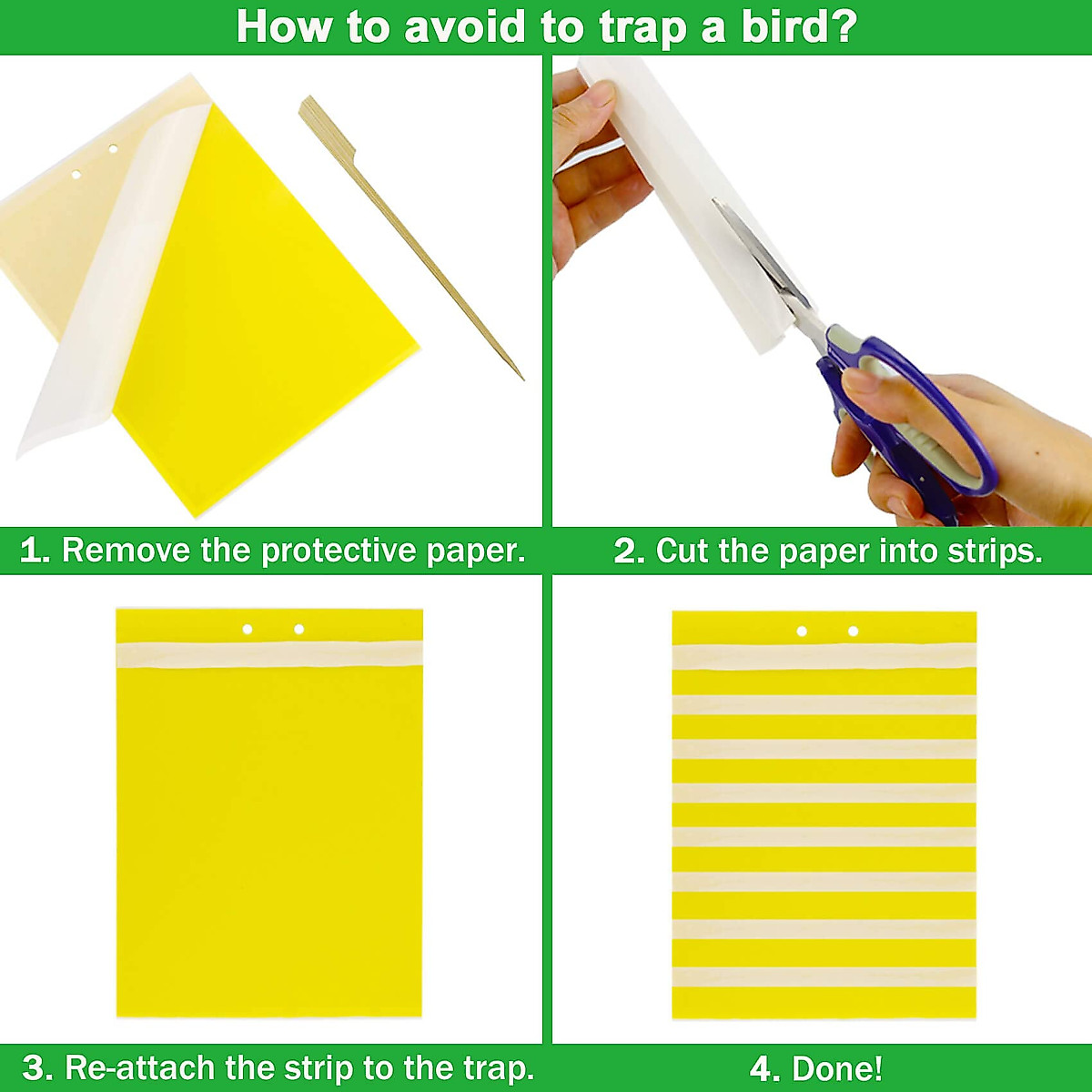 How to avoid to trap a bird?

1. Remove the protective paper.

2. Cut the paper into strips.

3. Re-attach the strip to the trap.

4. Done!