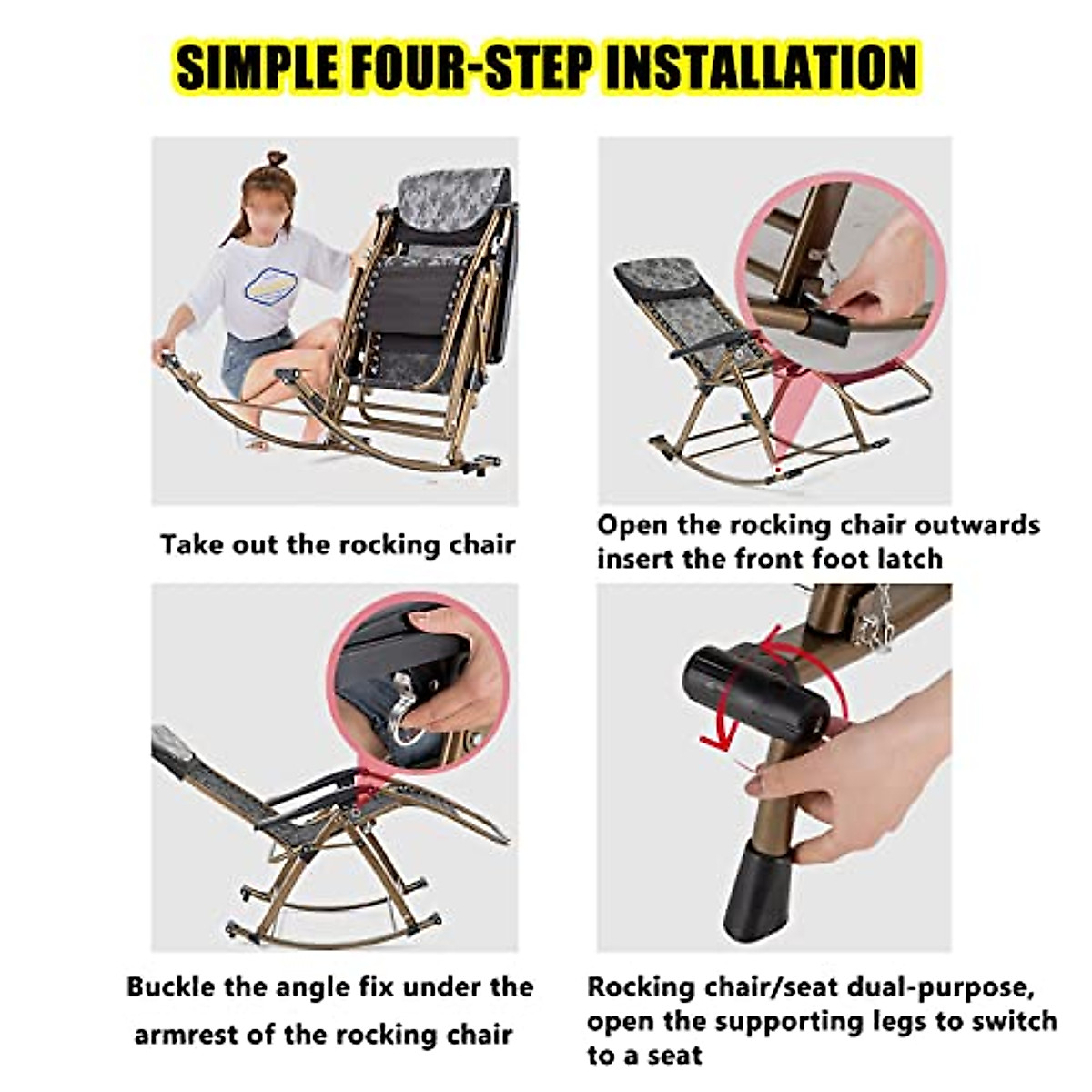 SIMPLE FOUR-STEP INSTALLATION

Take out the rocking chair

Open the rocking chair outwards insert the front foot latch

Buckle the angle fix under the armrest of the rocking chair

Rocking chair/seat dual-purpose, open the supporting legs to switch to a seat