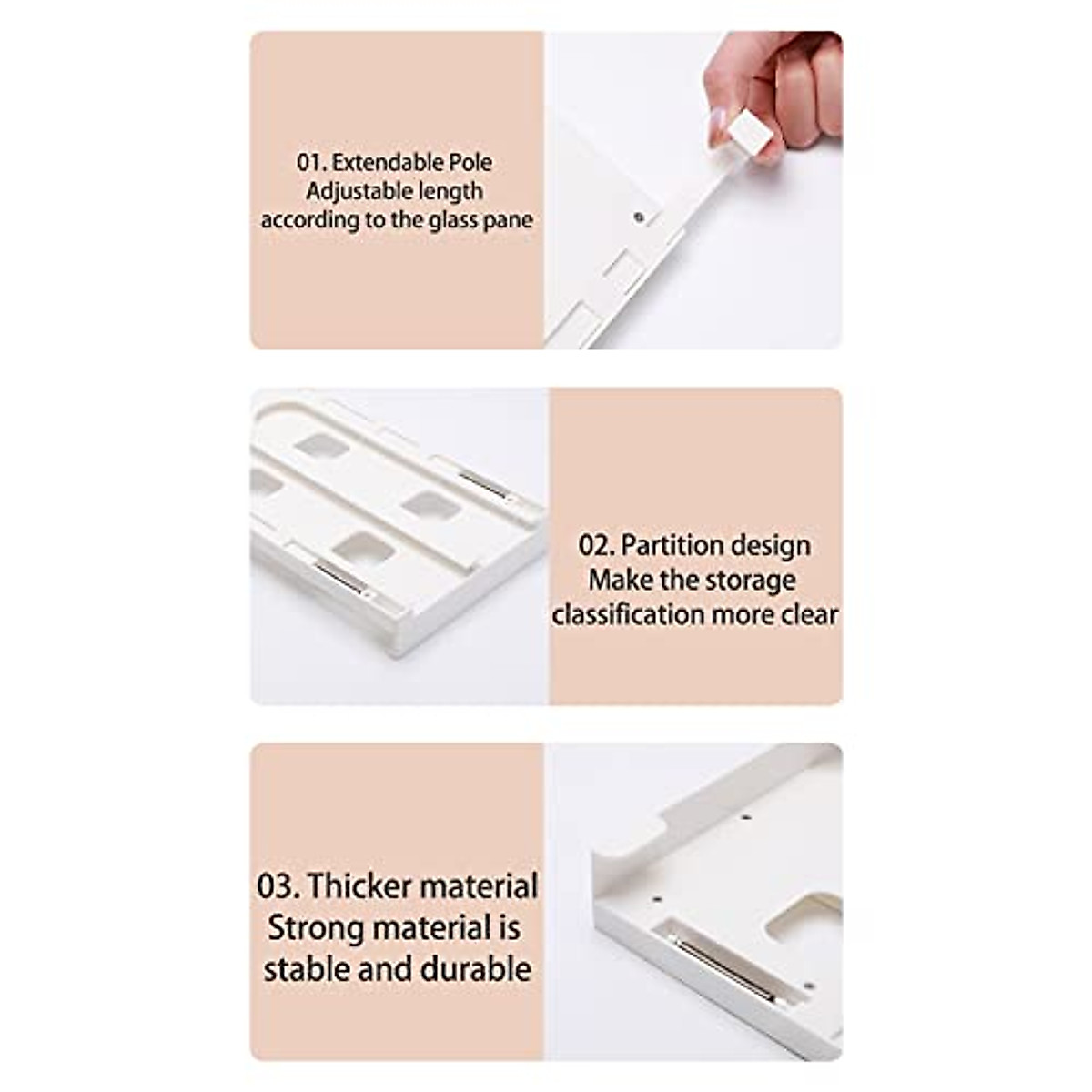 01. Extendable Pole
Adjustable length
according to the glass pane

02. Partition design
Make the storage
classification more clear

03. Thicker material
Strong material is
stable and durable