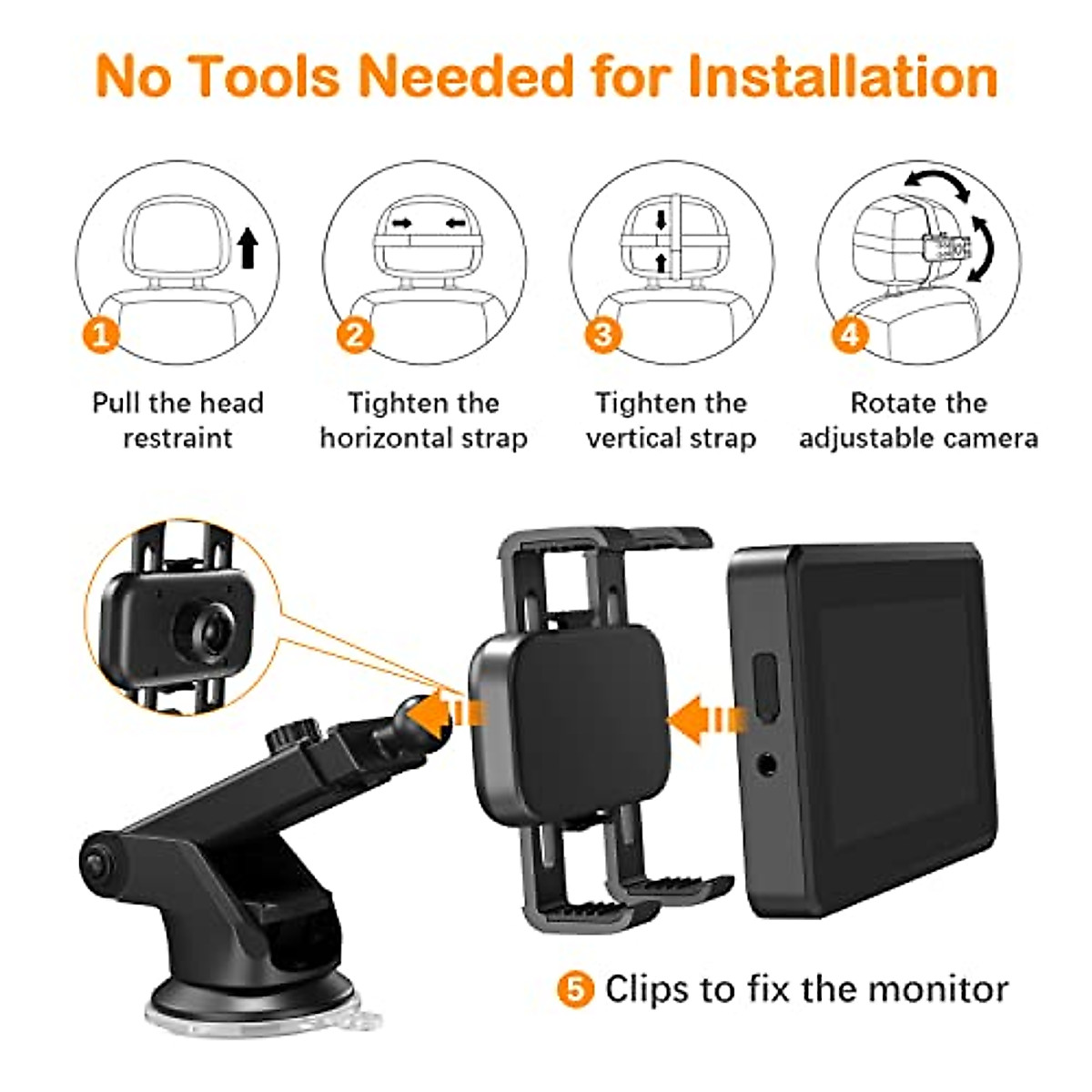 No Tools Needed for Installation

1
Pull the head restraint

2
Tighten the horizontal strap

3
Tighten the vertical strap

4
Rotate the adjustable camera

5 Clips to fix the monitor