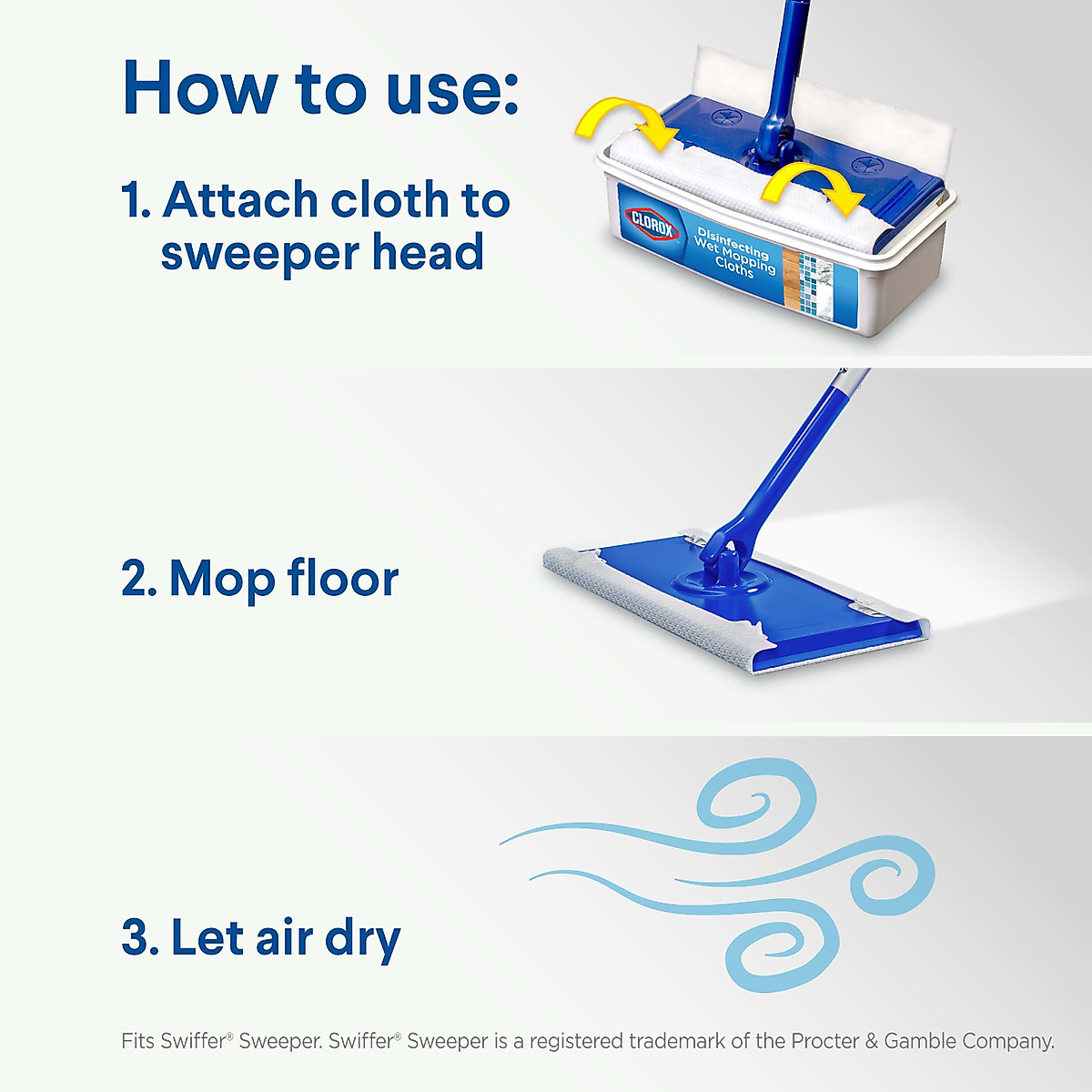 How to use:

1. Attach cloth to sweeper head

CLOROX
Disinfecting Wet Mopping Cloths

2. Mop floor

3. Let air dry

Fits Swiffer® Sweeper. Swiffer® Sweeper is a registered trademark of the Procter & Gamble Company.