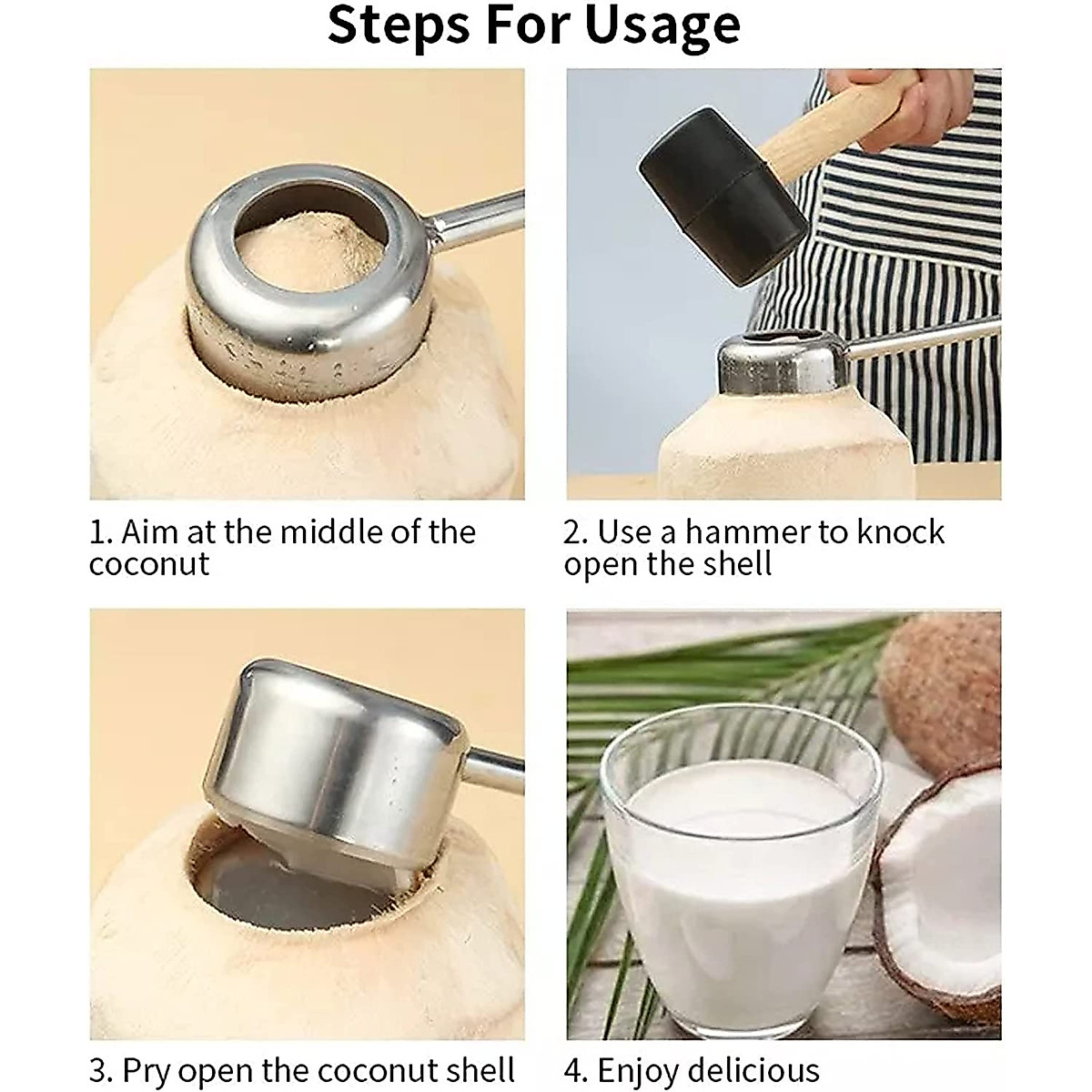 Steps For Usage

1. Aim at the middle of the coconut

2. Use a hammer to knock open the shell

3. Pry open the coconut shell

4. Enjoy delicious